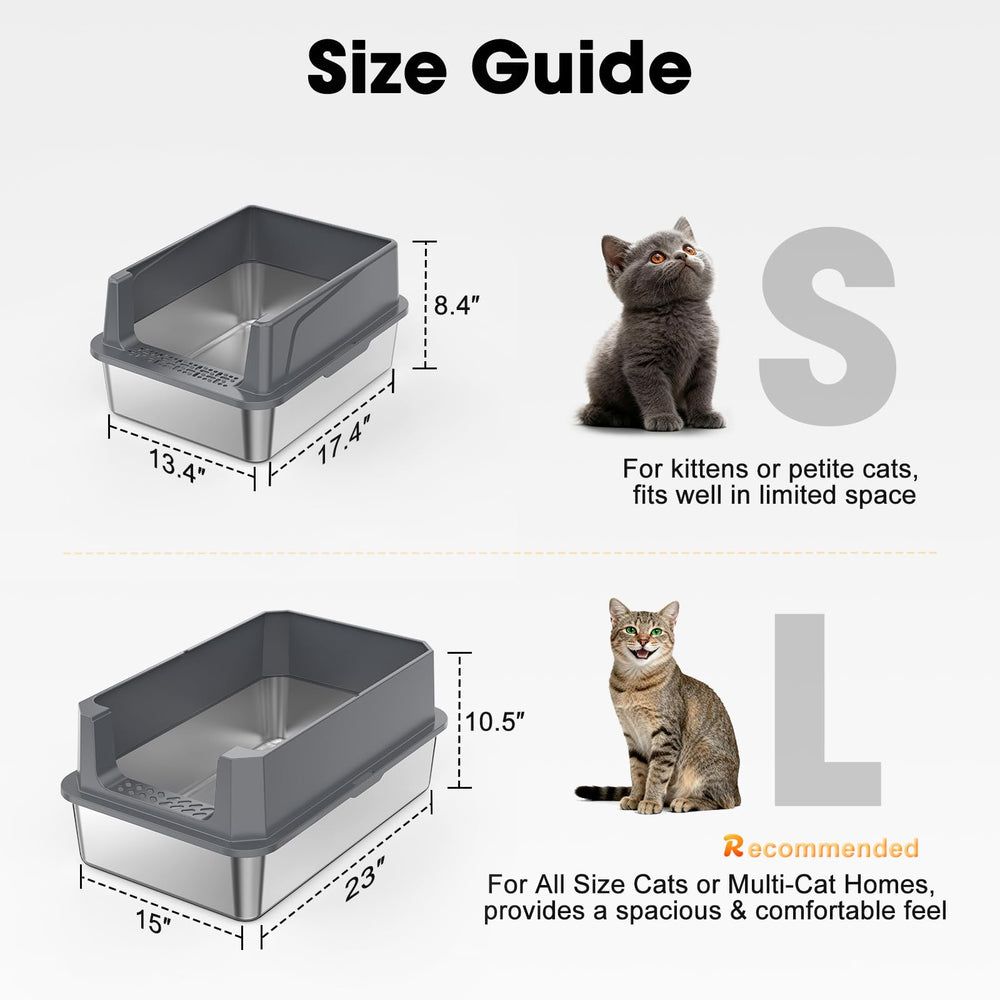 Size Guide

8.4″

13.4″

17.4″

S

For kittens or petite cats, fits well in limited space

10.5″

15″

23″

L

Recommended

For All Size Cats or Multi-Cat Homes, provides a spacious & comfortable feel