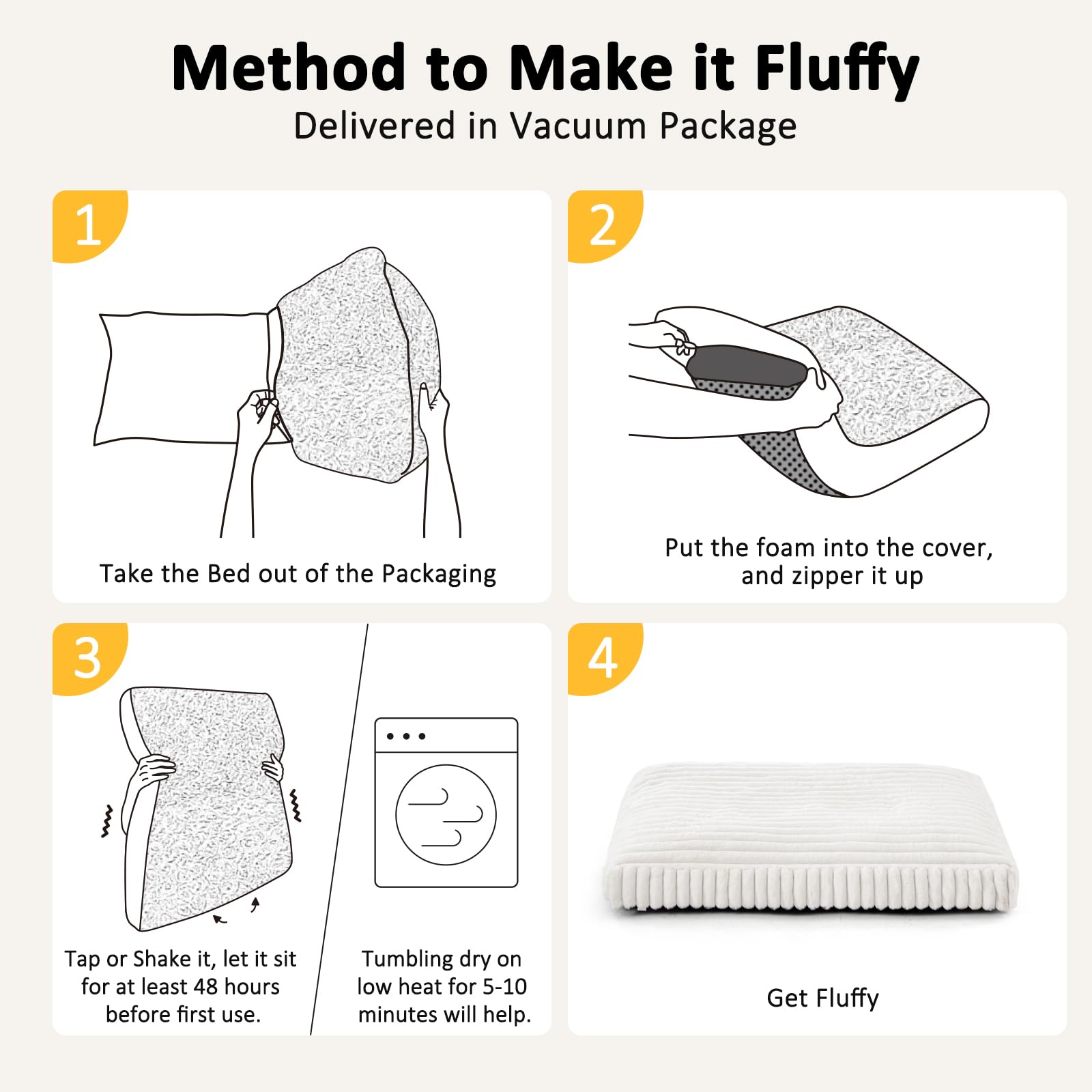 Method to Make it Fluffy
Delivered in Vacuum Package

1
Take the Bed out of the Packaging

2
Put the foam into the cover, and zipper it up

3
Tap or Shake it, let it sit for at least 48 hours before first use.

Tumbling dry on low heat for 5-10 minutes will help.

4
Get Fluffy