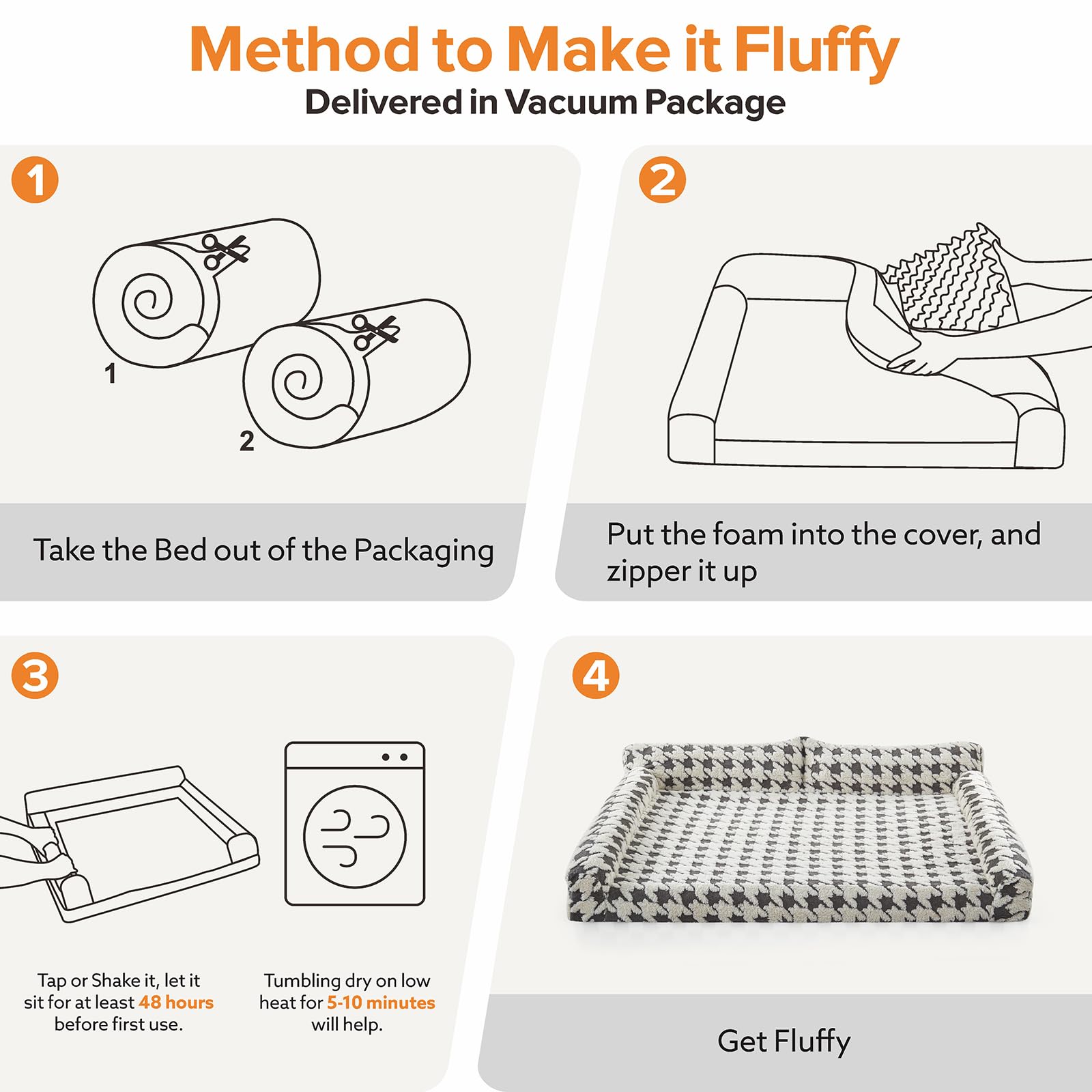 Method to Make it Fluffy
Delivered in Vacuum Package

1

1

2

Take the Bed out of the Packaging

2

Put the foam into the cover, and zipper it up

3

Tap or Shake it, let it sit for at least 48 hours before first use.

Tumbling dry on low heat for 5-10 minutes will help.

4

Get Fluffy