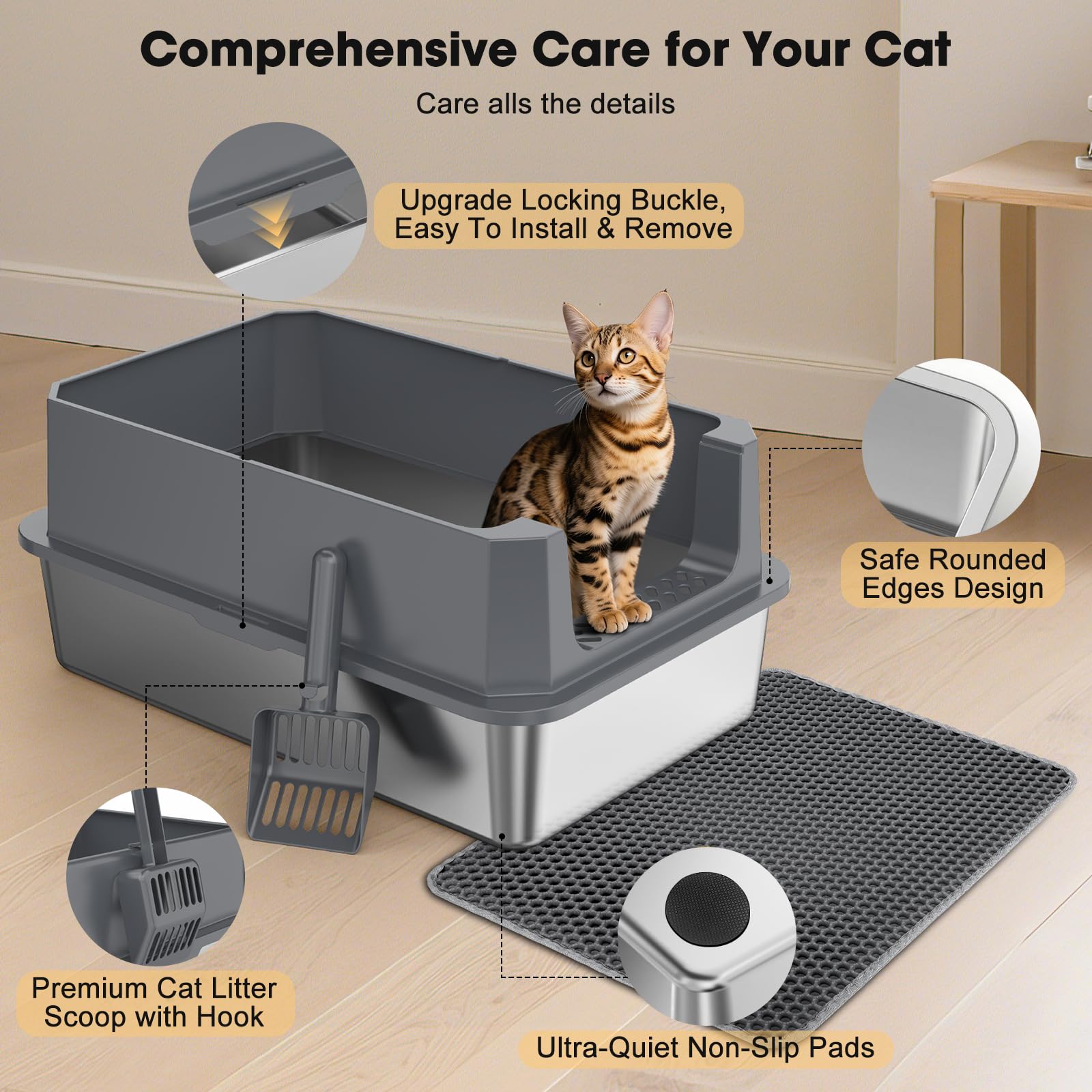 Comprehensive Care for Your Cat

Care alls the details

Upgrade Locking Buckle, Easy To Install & Remove

Safe Rounded Edges Design

Premium Cat Litter Scoop with Hook

Ultra-Quiet Non-Slip Pads