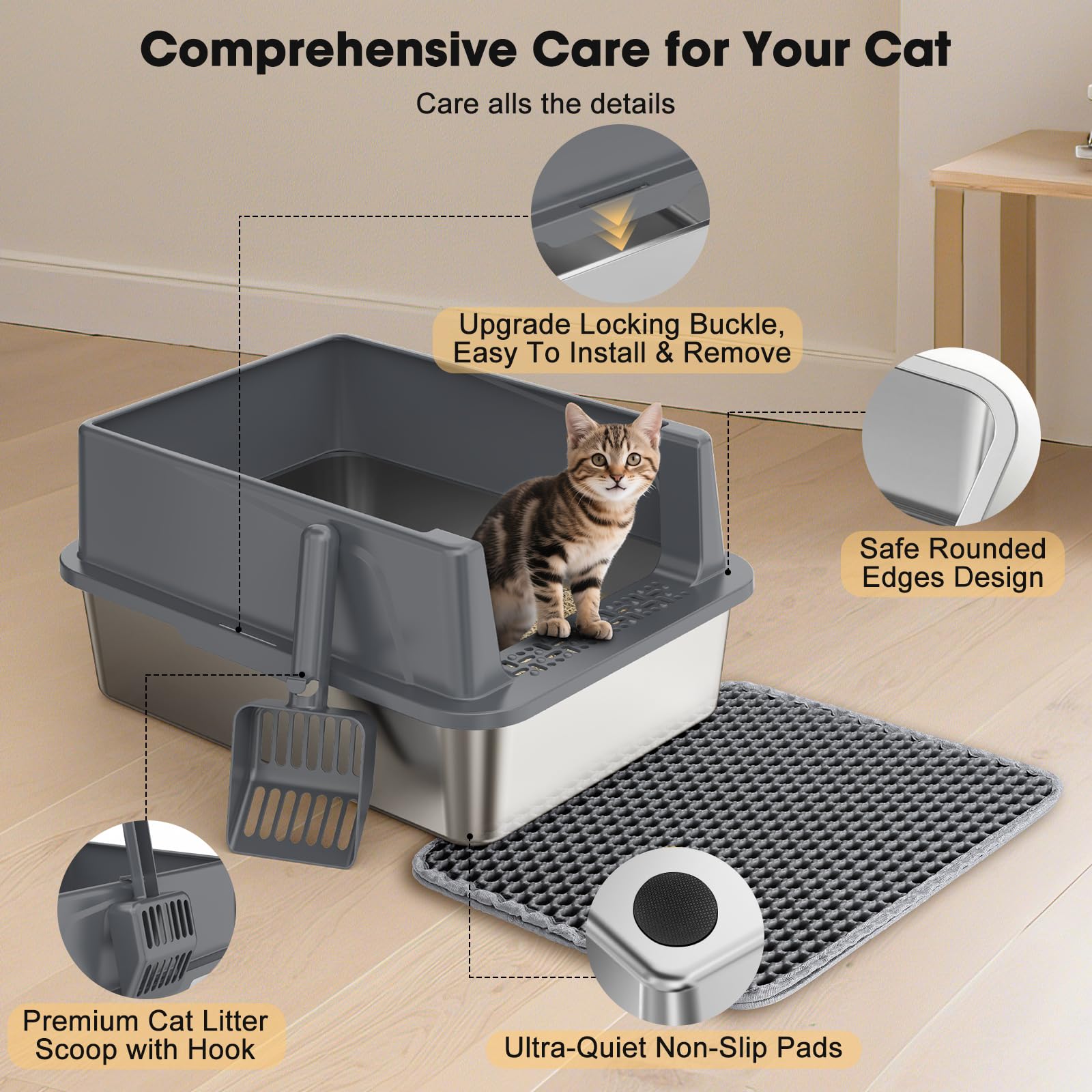 Comprehensive Care for Your Cat

Care alls the details

Upgrade Locking Buckle, Easy To Install & Remove

Safe Rounded Edges Design

Premium Cat Litter Scoop with Hook

Ultra-Quiet Non-Slip Pads