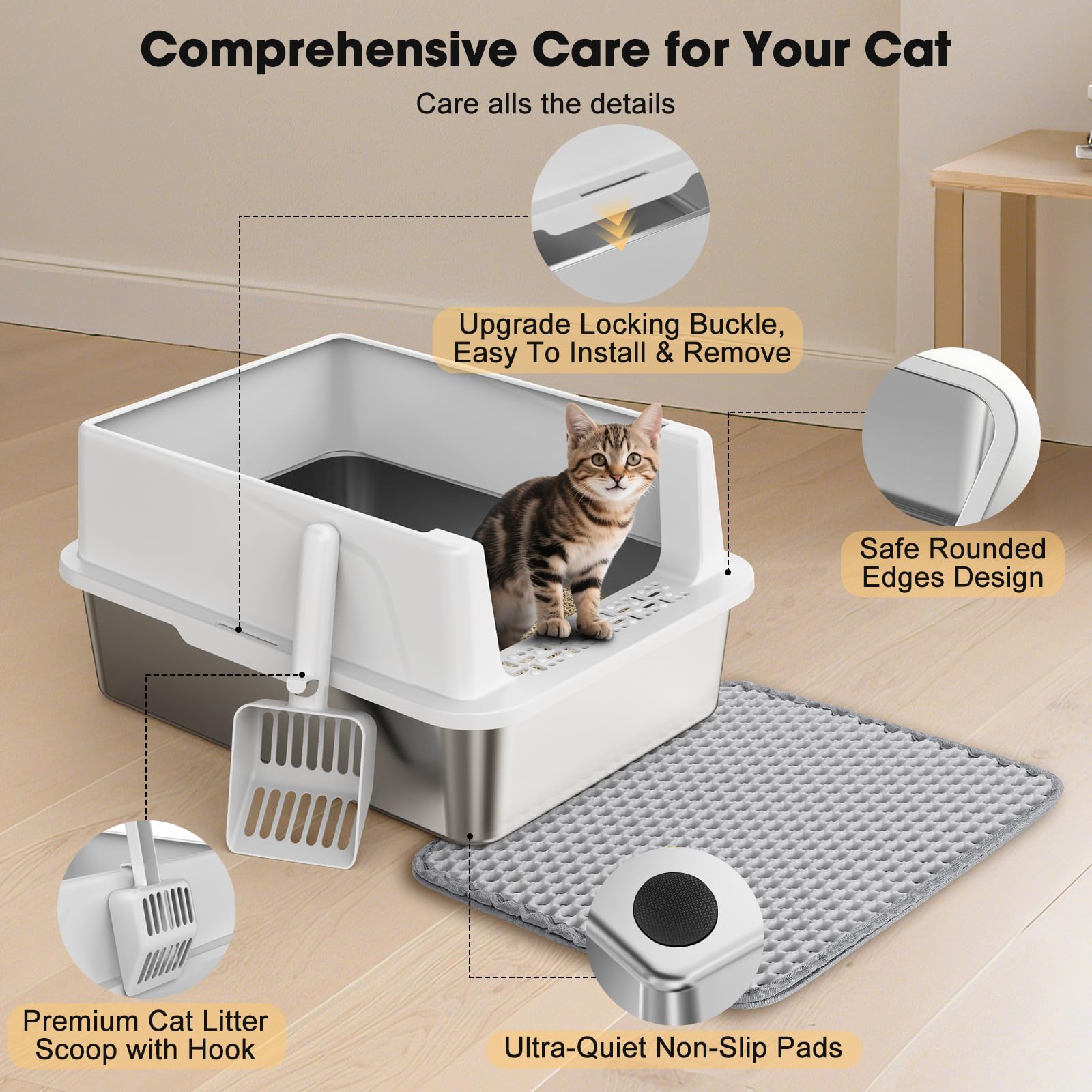 Comprehensive Care for Your Cat

Care alls the details

Upgrade Locking Buckle, Easy To Install & Remove

Safe Rounded Edges Design

Premium Cat Litter Scoop with Hook

Ultra-Quiet Non-Slip Pads