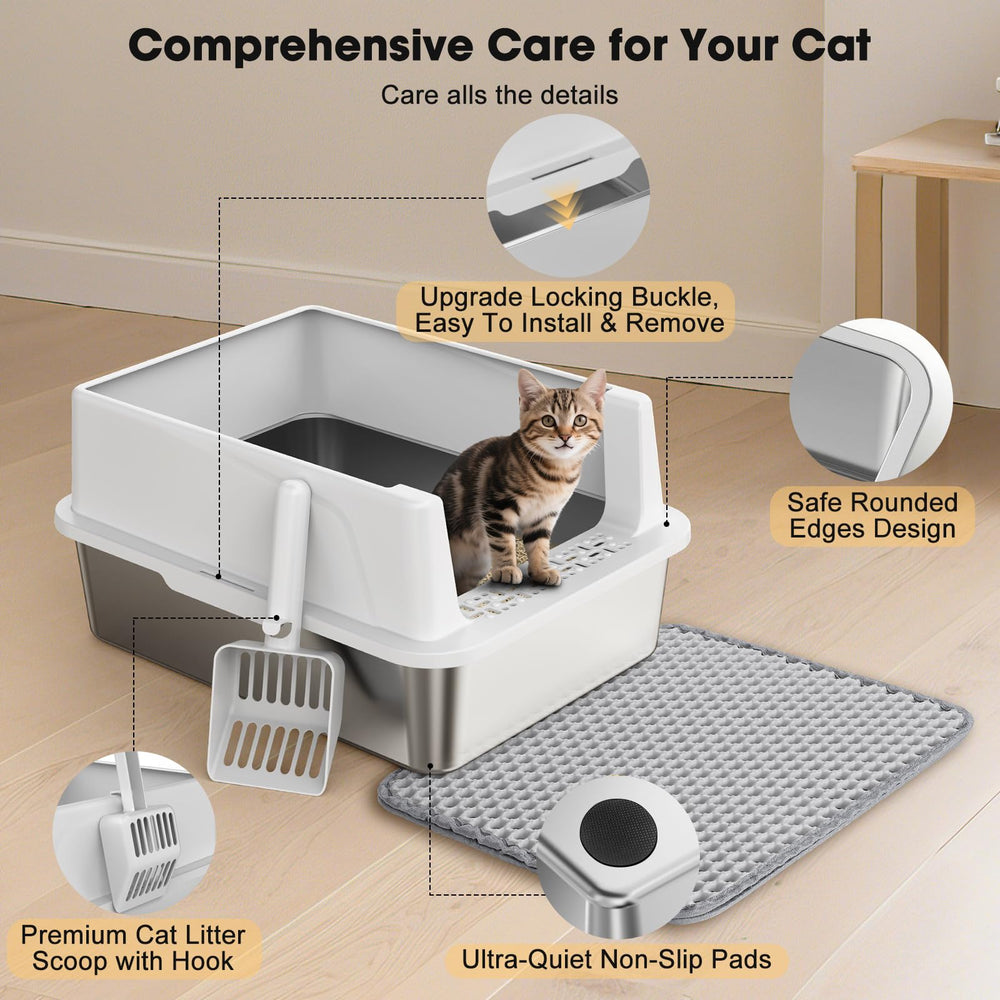 Comprehensive Care for Your Cat

Care alls the details

Upgrade Locking Buckle, Easy To Install & Remove

Safe Rounded Edges Design

Premium Cat Litter Scoop with Hook

Ultra-Quiet Non-Slip Pads