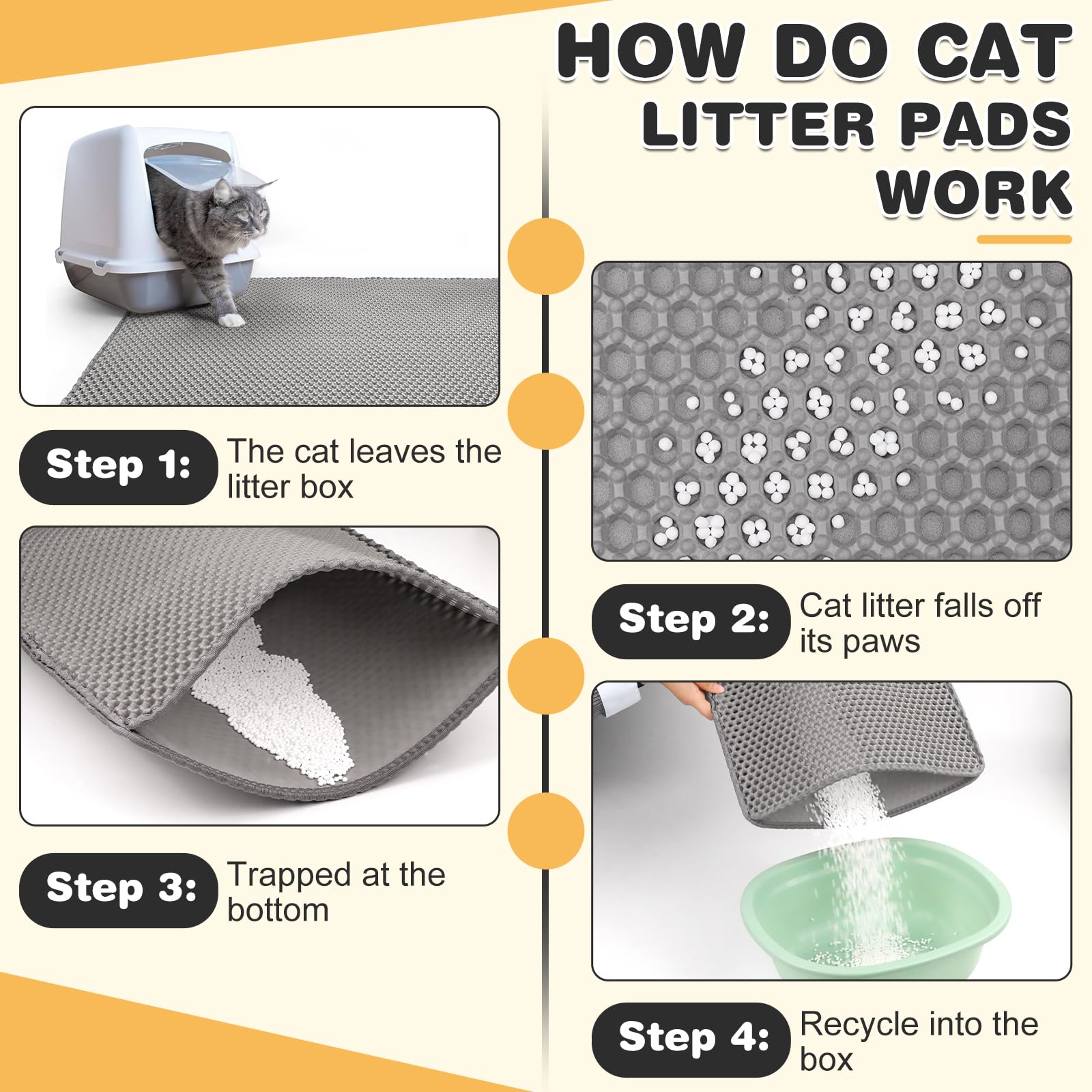 HOW DO CAT LITTER PADS WORK

Step 1: The cat leaves the litter box

Step 2: Cat litter falls off its paws

Step 3: Trapped at the bottom

Step 4: Recycle into the box