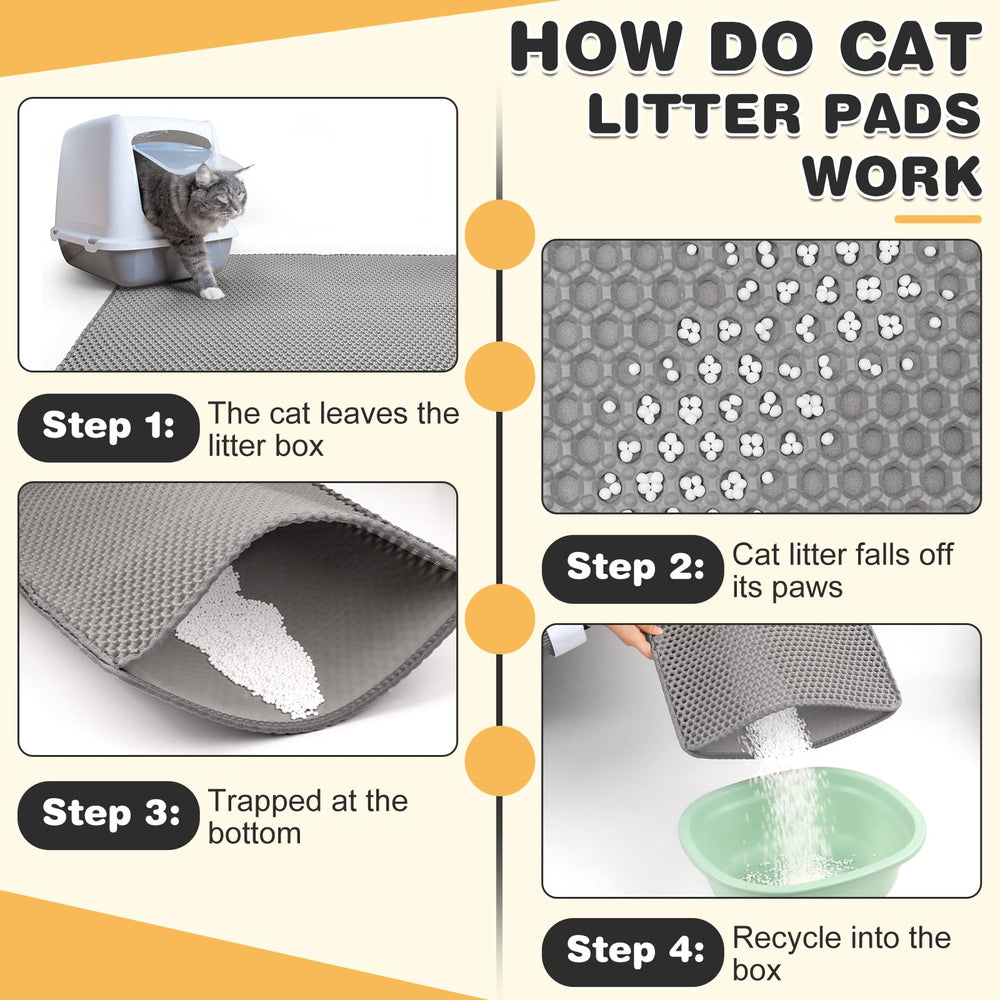 HOW DO CAT LITTER PADS WORK

Step 1: The cat leaves the litter box

Step 2: Cat litter falls off its paws

Step 3: Trapped at the bottom

Step 4: Recycle into the box