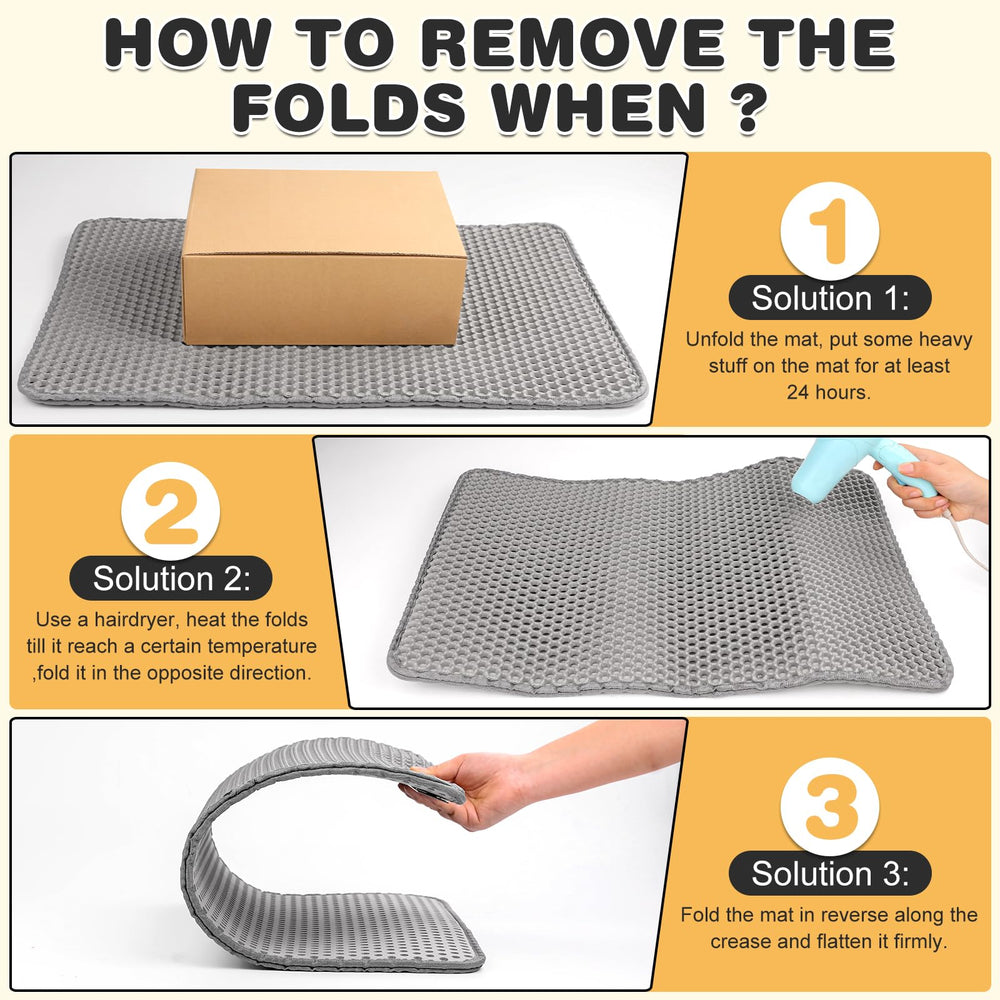 HOW TO REMOVE THE FOLDS WHEN ?

1

Solution 1:

Unfold the mat, put some heavy stuff on the mat for at least 24 hours.

2

Solution 2:

Use a hairdryer, heat the folds till it reach a certain temperature ,fold it in the opposite direction.

3

Solution 3:

Fold the mat in reverse along the crease and flatten it firmly.