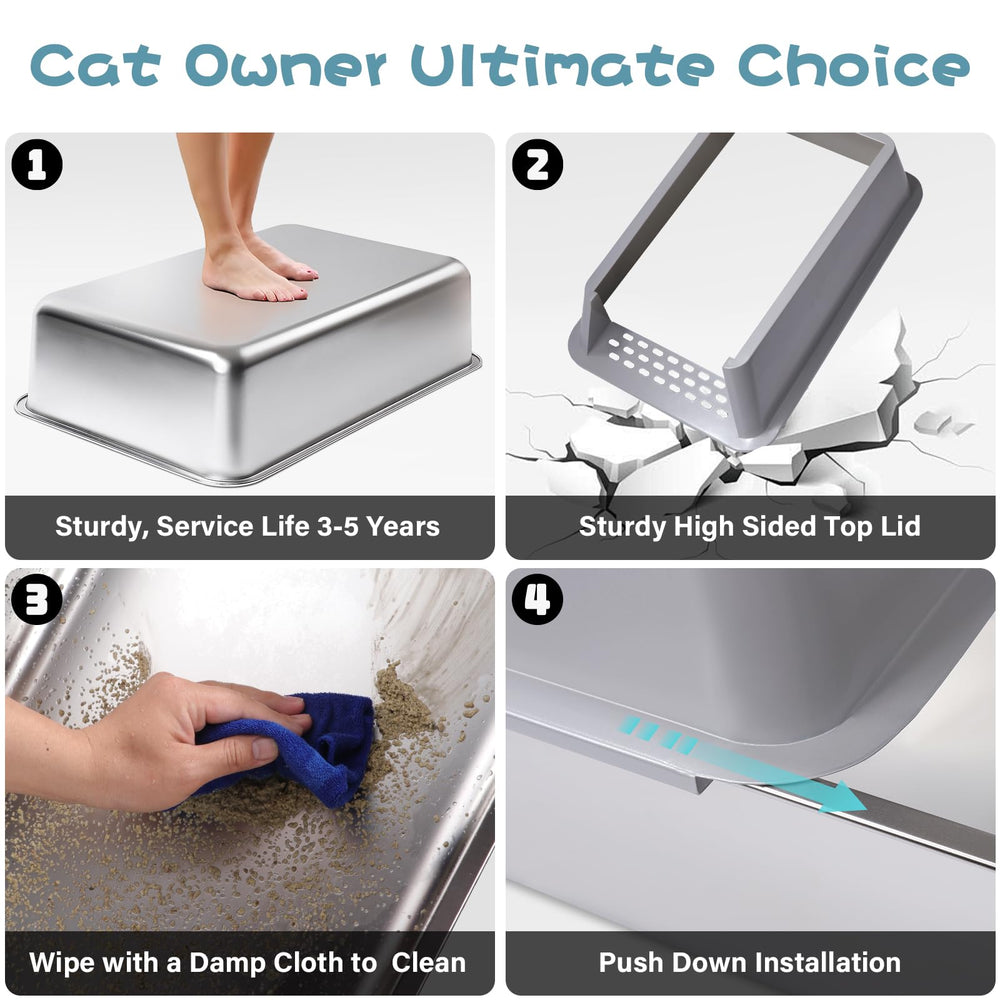 Cat Owner Ultimate Choice

1

Sturdy, Service Life 3-5 Years

2

Sturdy High Sided Top Lid

3

Wipe with a Damp Cloth to Clean

4

Push Down Installation