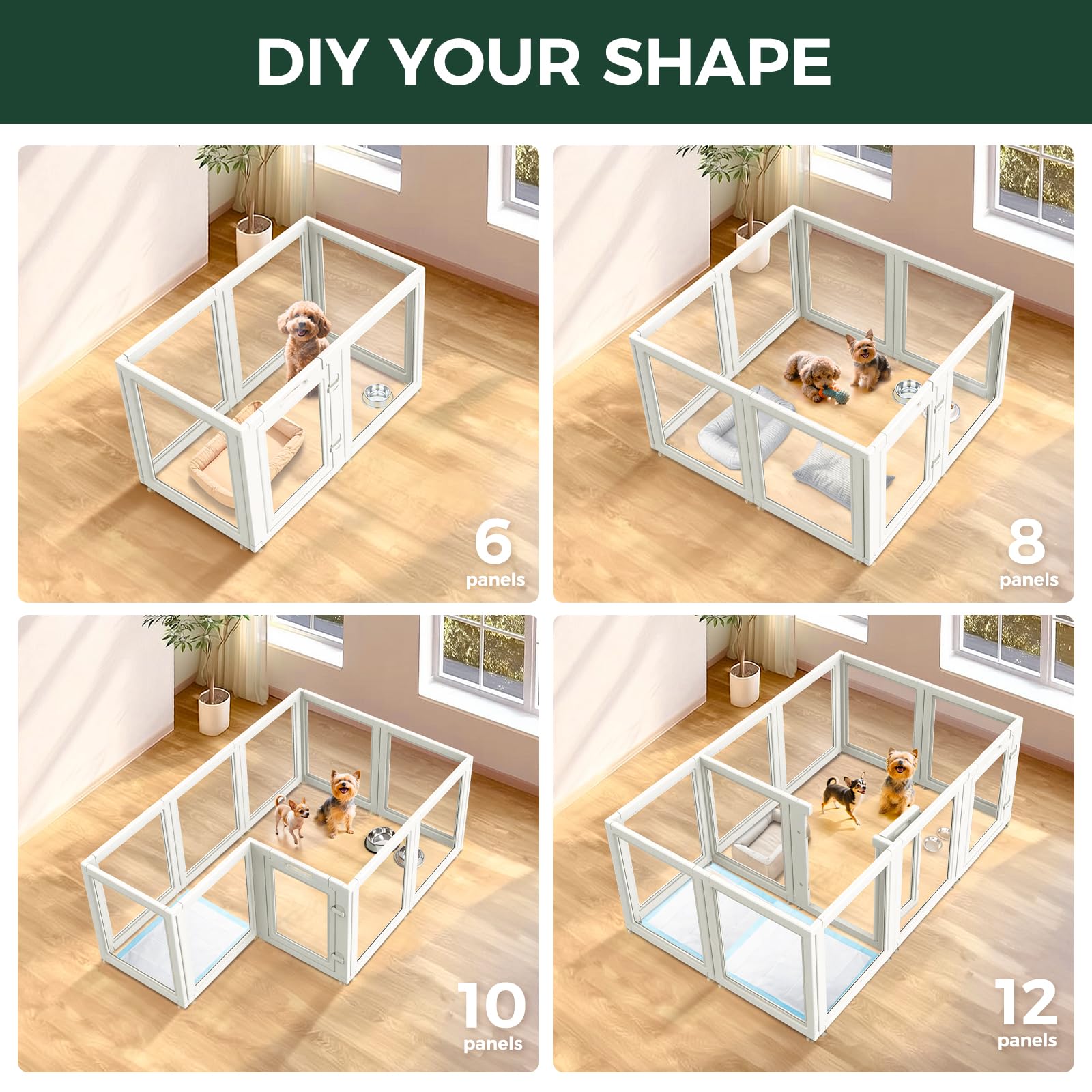 DIY YOUR SHAPE

6
panels

8
panels

10
panels

12
panels