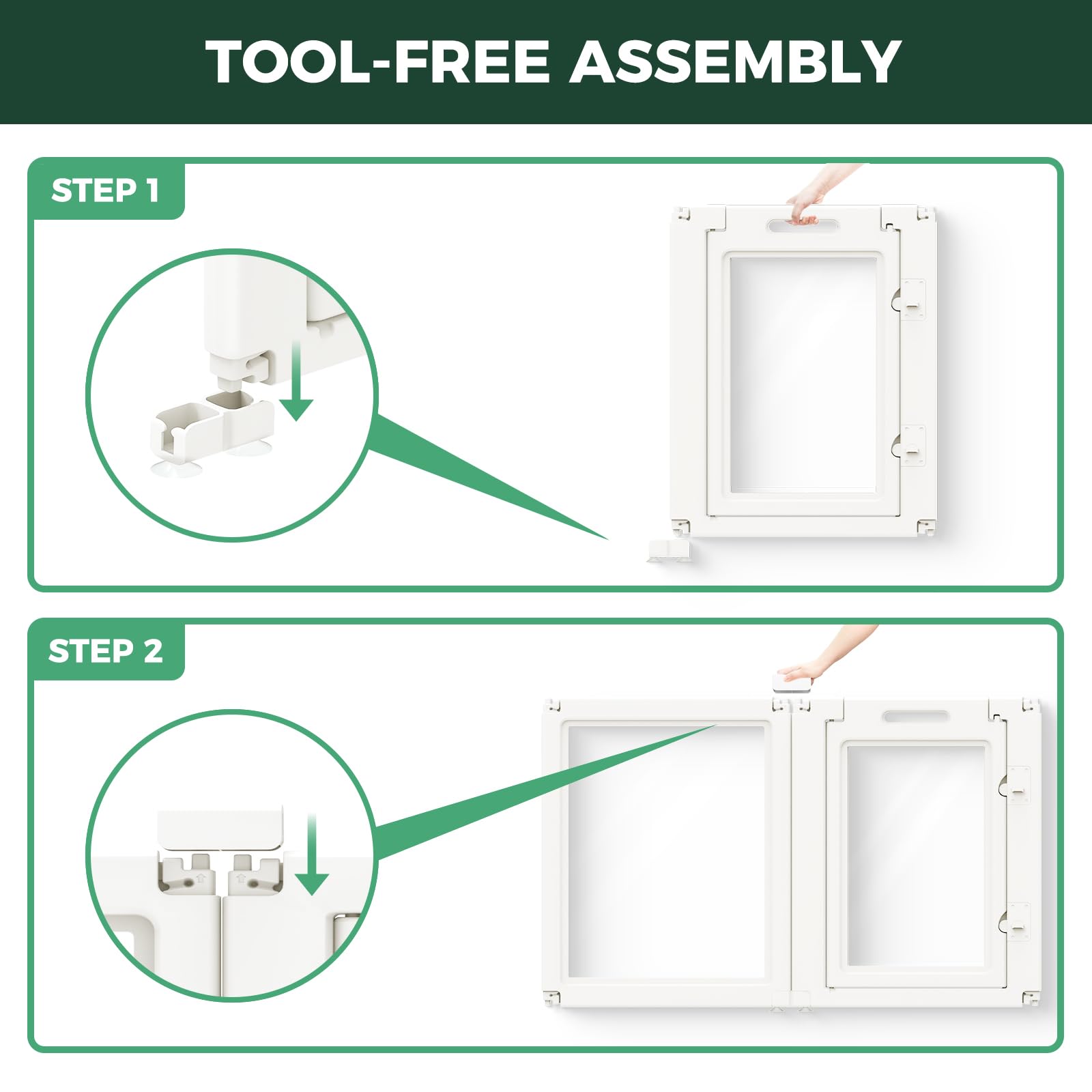 TOOL-FREE ASSEMBLY

STEP 1

STEP 2