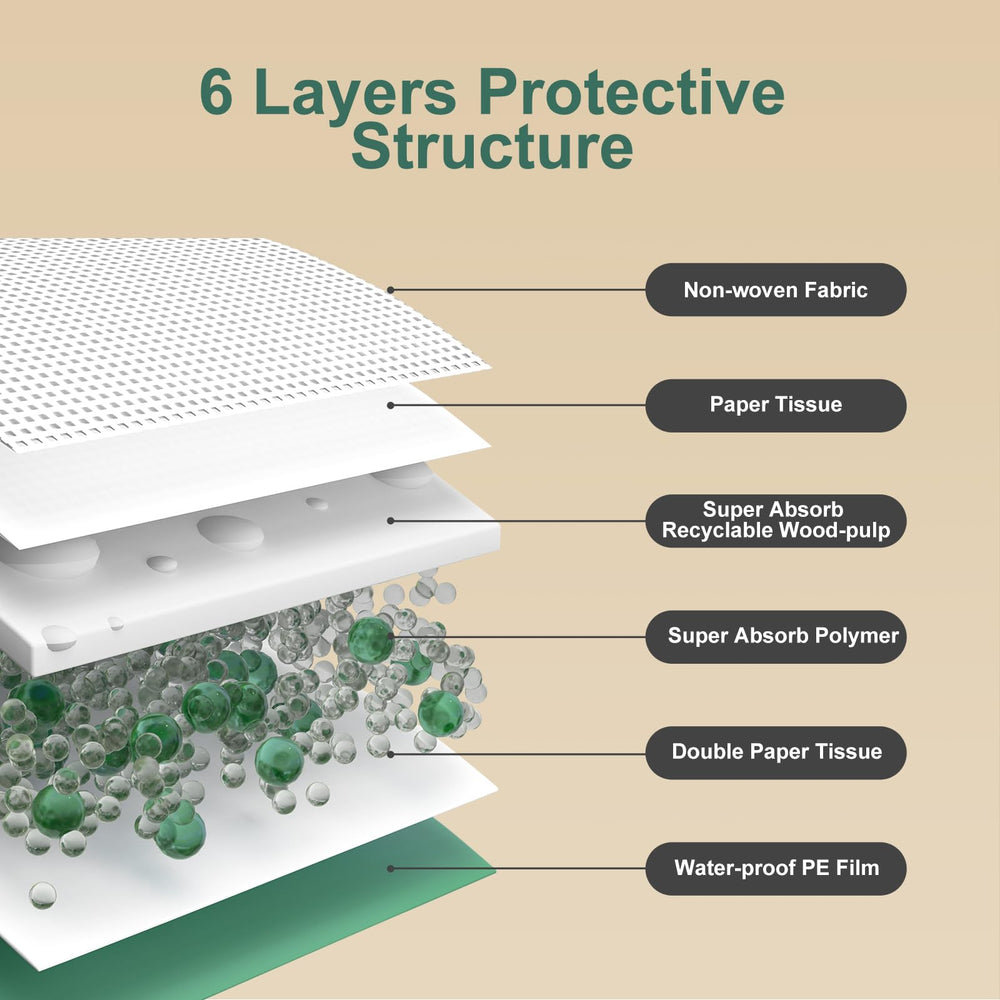 6 Layers Protective Structure

Non-woven Fabric

Paper Tissue

Super Absorb Recyclable Wood-pulp

Super Absorb Polymer

Double Paper Tissue

Water-proof PE Film