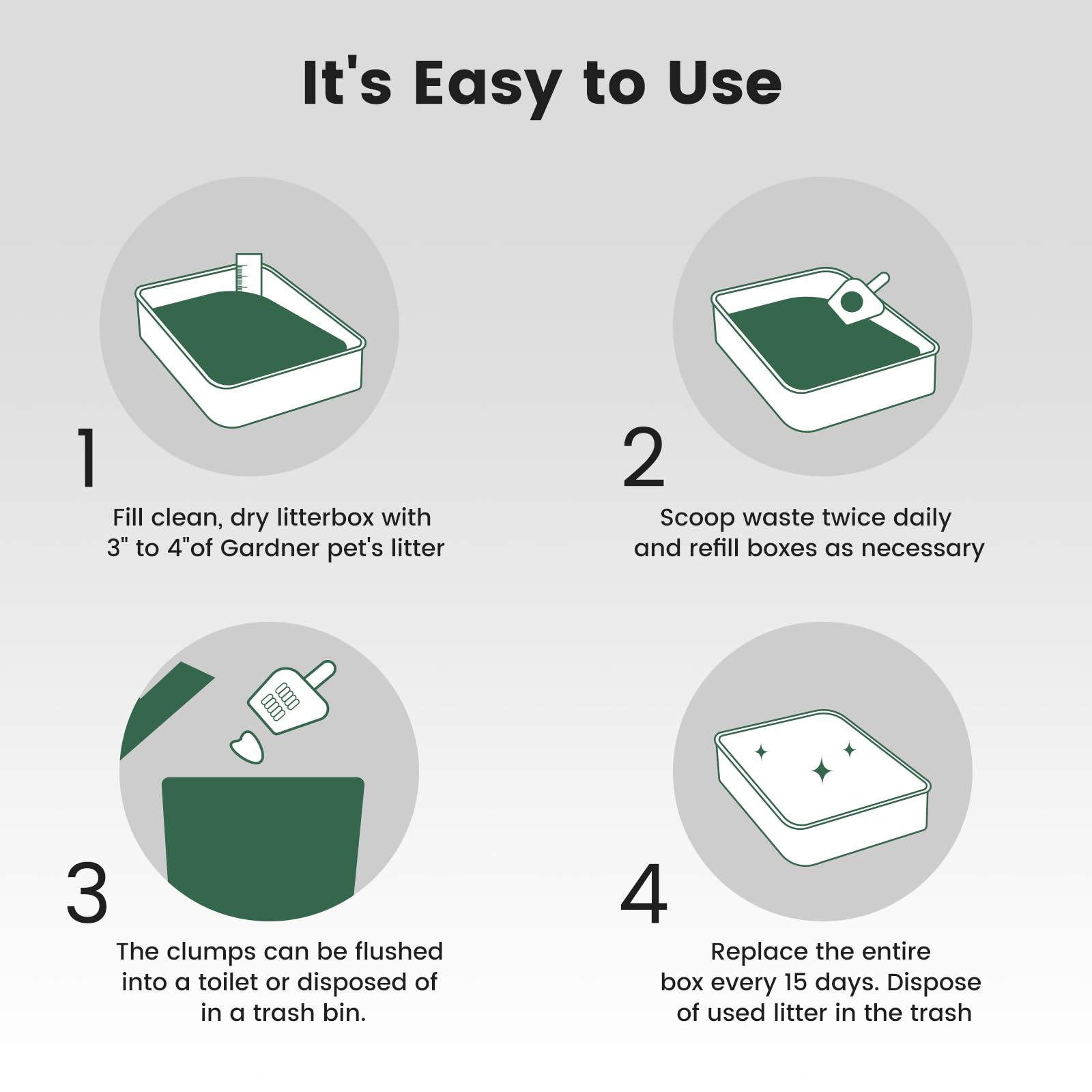 It's Easy to Use

1

Fill clean, dry litterbox with 3" to 4"of Gardner pet's litter

2

Scoop waste twice daily and refill boxes as necessary

3

The clumps can be flushed into a toilet or disposed of in a trash bin.

4

Replace the entire box every 15 days. Dispose of used litter in the trash