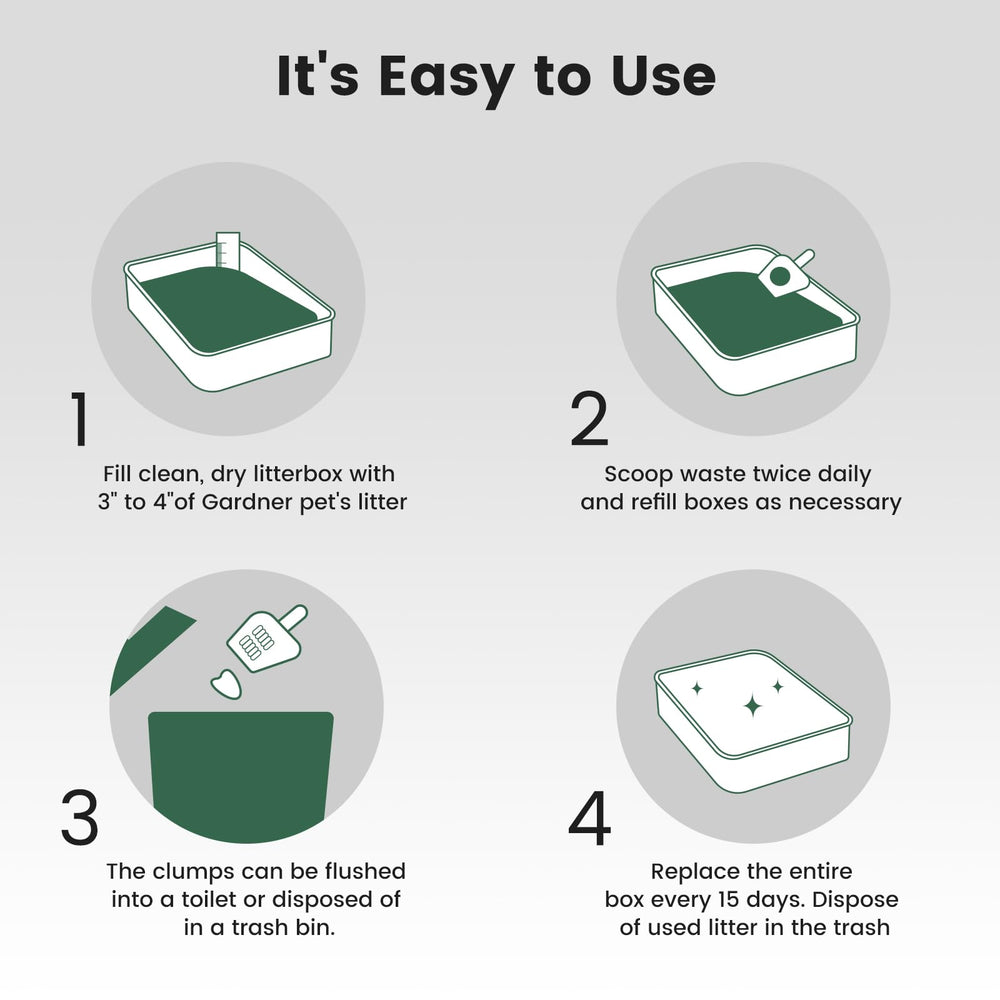 It's Easy to Use

1

Fill clean, dry litterbox with 3" to 4"of Gardner pet's litter

2

Scoop waste twice daily and refill boxes as necessary

3

The clumps can be flushed into a toilet or disposed of in a trash bin.

4

Replace the entire box every 15 days. Dispose of used litter in the trash