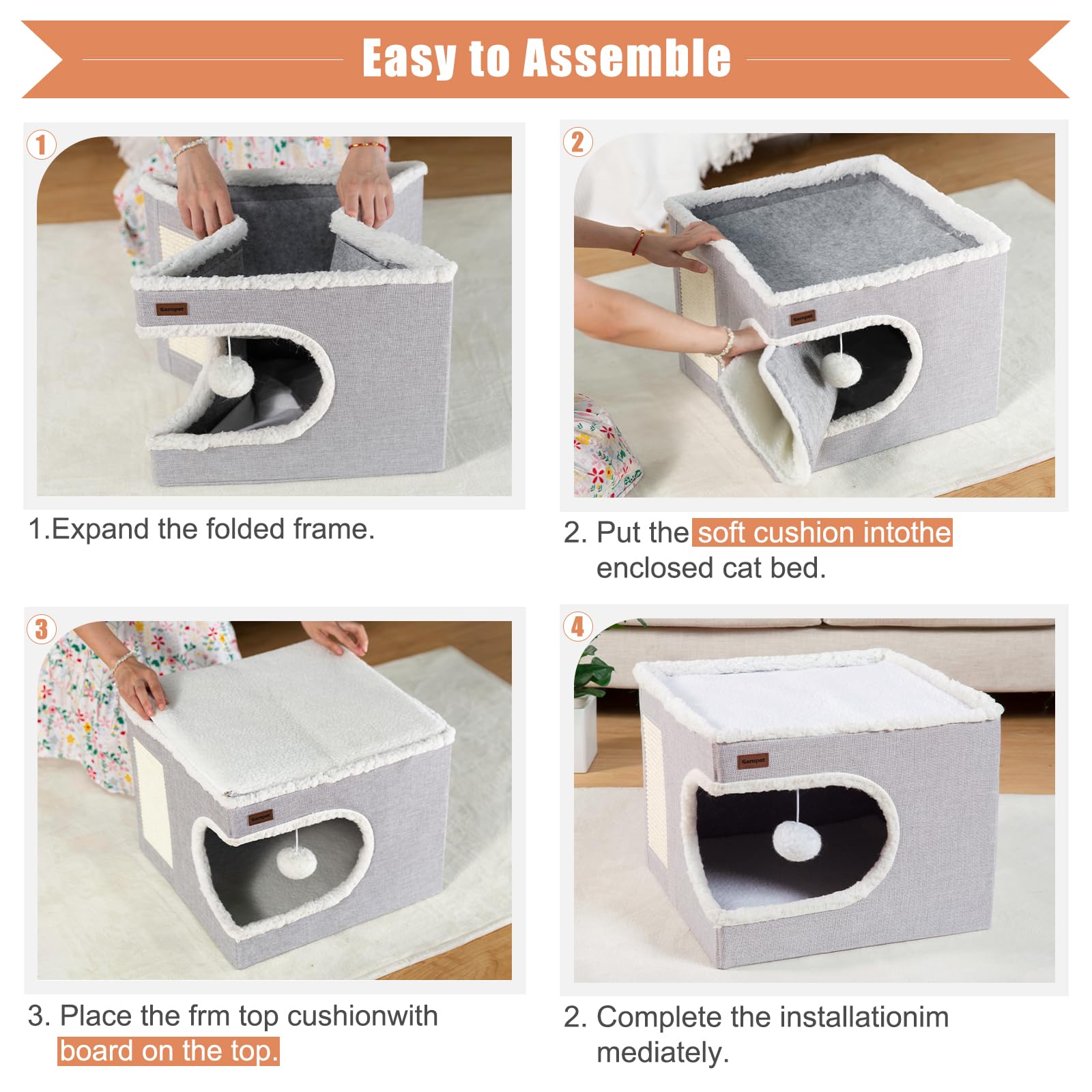 Easy to Assemble

1

Garnpet

1.Expand the folded frame.

2

Garnpet

2. Put the soft cushion intothe enclosed cat bed.

3

Garnpet

3. Place the frm top cushionwith board on the top.

4

Garnpet

2. Complete the installationim mediately.