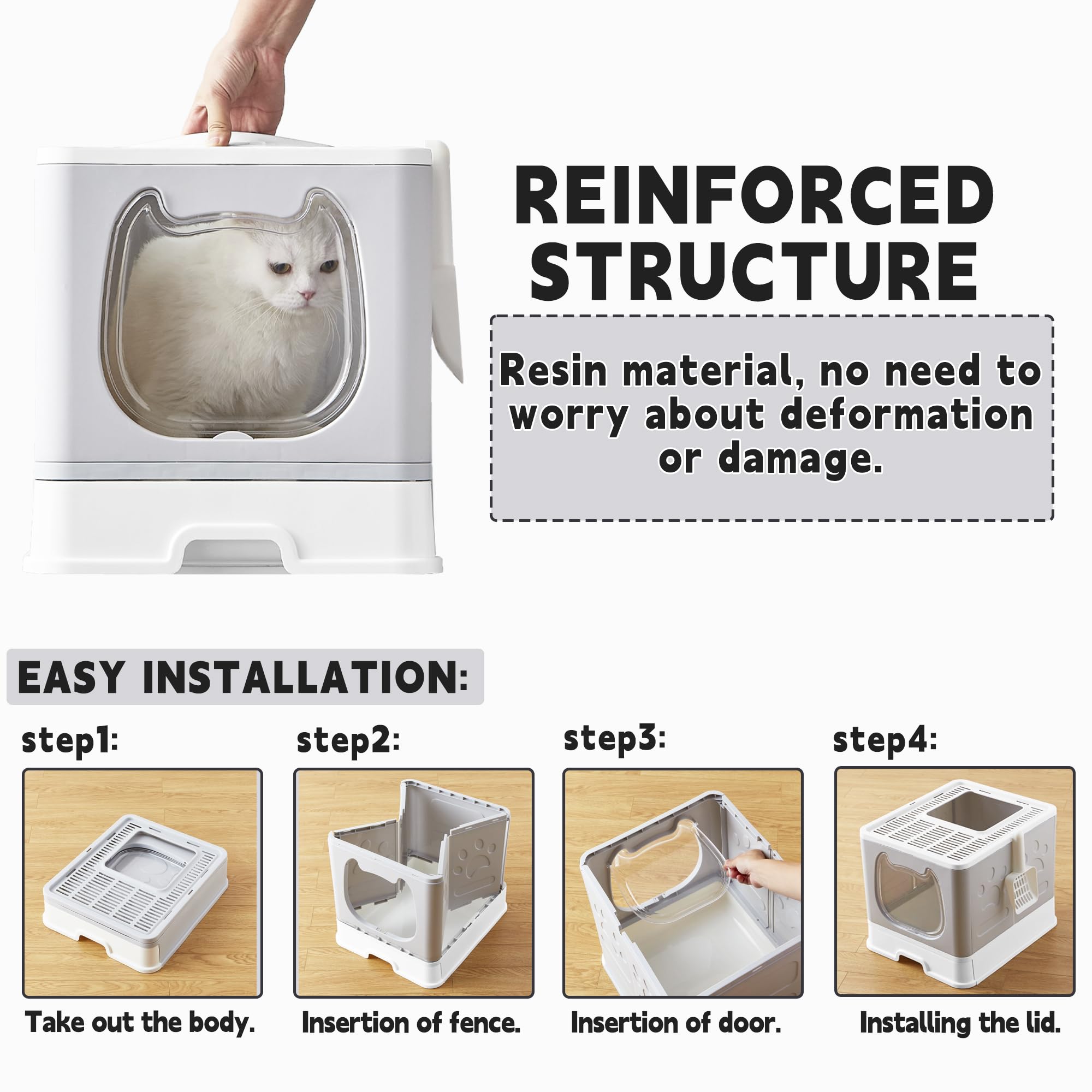 REINFORCED STRUCTURE

Resin material, no need to worry about deformation or damage.

EASY INSTALLATION:

step1:

Take out the body.

step2:

Insertion of fence.

step3:

Insertion of door.

step4:

Installing the lid.