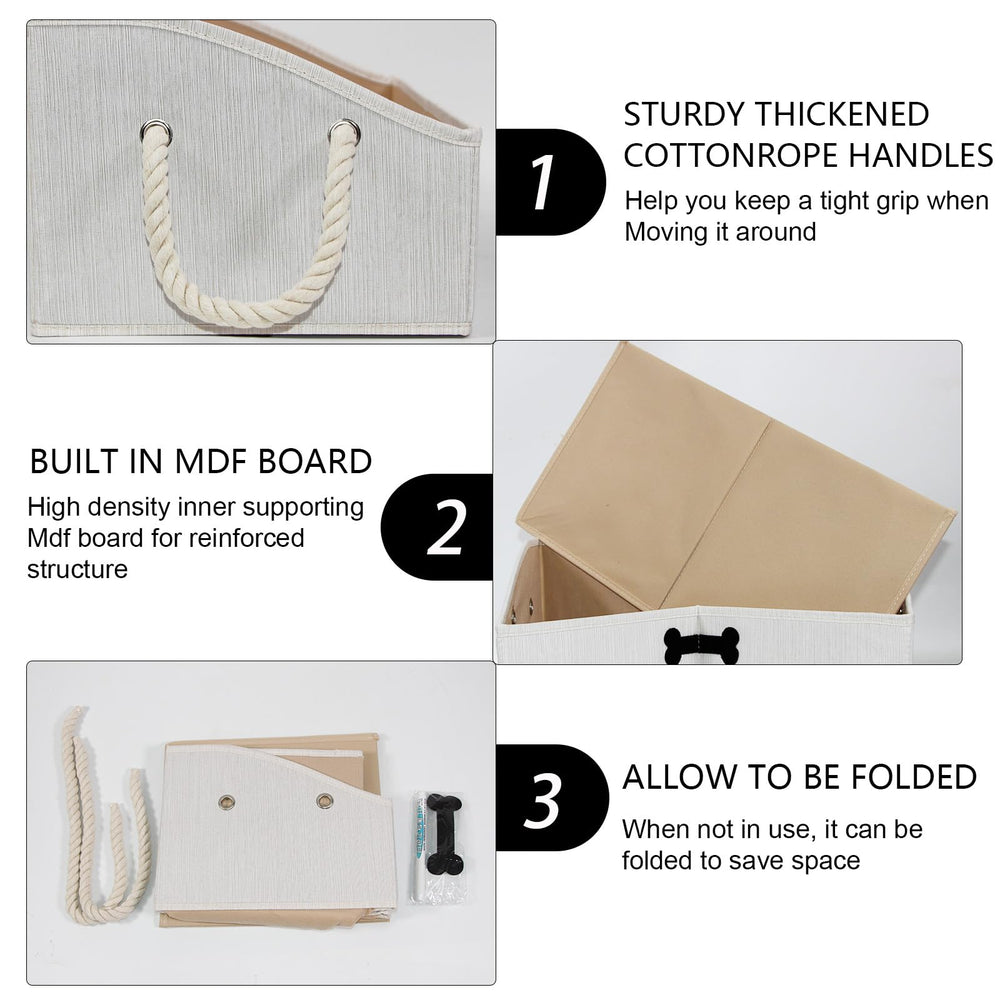 1

STURDY THICKENED COTTONROPE HANDLES

Help you keep a tight grip when Moving it around

BUILT IN MDF BOARD

High density inner supporting Mdf board for reinforced structure

2

3

ALLOW TO BE FOLDED

When not in use, it can be folded to save space