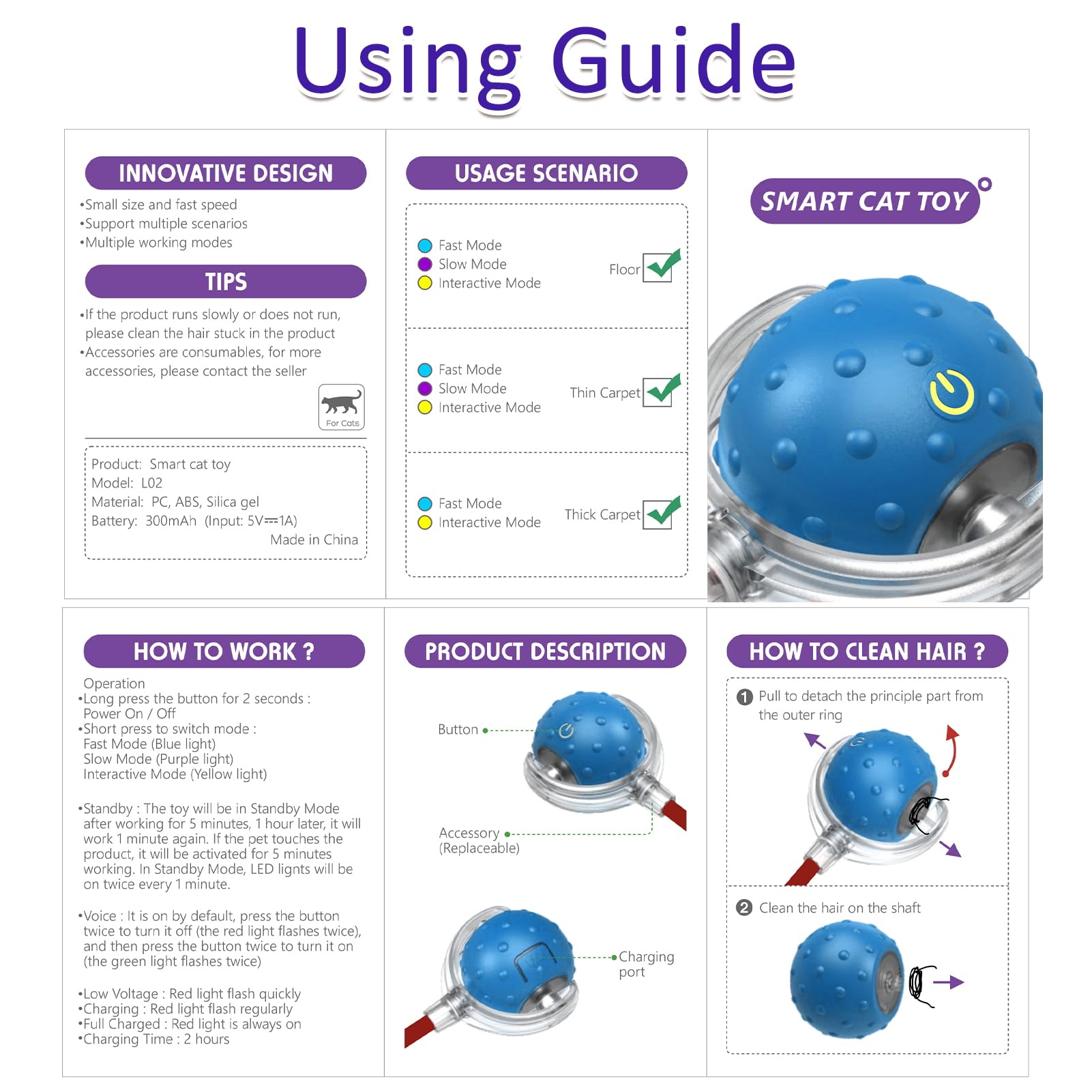 Using Guide

INNOVATIVE DESIGN

•Small size and fast speed
•Support multiple scenarios
•Multiple working modes

TIPS

•If the product runs slowly or does not run, please clean the hair stuck in the product
•Accessories are consumables, for more accessories, please contact the seller

For Cats

Product: Smart cat toy
Model: L02
Material: PC, ABS, Silica gel
Battery: 300mAh (Input: 5V⎓1A)
Made in China

USAGE SCENARIO

Fast Mode
Slow Mode
Interactive Mode
Floor

Fast Mode
Slow Mode
Interactive Mode
Thin Carpet

Fast Mode
Interactive Mode
Thick Carpet

SMART CAT TOY

HOW TO WORK ?

Operation
•Long press the button for 2 seconds : Power On / Off
•Short press to switch mode :
Fast Mode (Blue light)
Slow Mode (Purple light)
Interactive Mode (Yellow light)

•Standby : The toy will be in Standby Mode after working for 5 minutes, 1 hour later, it will work 1 minute again. If the pet touches the product, it will be activated for 5 minutes working. In Standby Mode, LED lignts will be on twice every 1 minute.

•Voice : It is on by default, press the button twice to turn it off (the red light flashes twice), and then press the button twice to turn it on (the green light flashes twice)

•Low Voltage : Red light flash quickly
•Charging : Red light flash regularly
•Full Charged : Red light is always on
•Charging Time : 2 hours

PRODUCT DESCRIPTION

Button
Accessory (Replaceable)
Charging port

HOW TO CLEAN HAIR ?

1 Pull to detach the principle part from the outer ring

2 Clean the hair on the shaft