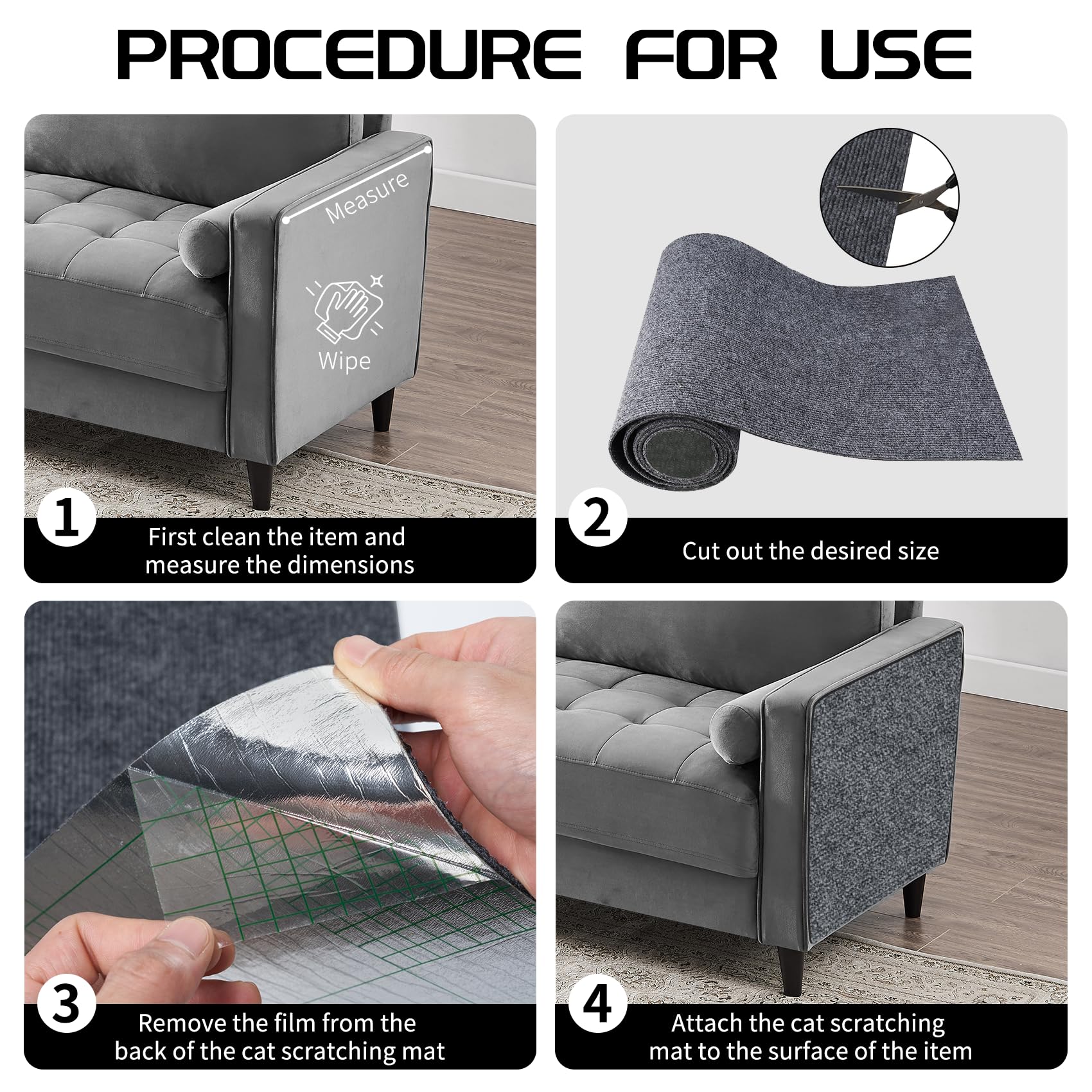 PROCEDURE FOR USE

Measure

Wipe

1
First clean the item and measure the dimensions

2
Cut out the desired size

3
Remove the film from the back of the cat scratching mat

4
Attach the cat scratching mat to the surface of the item