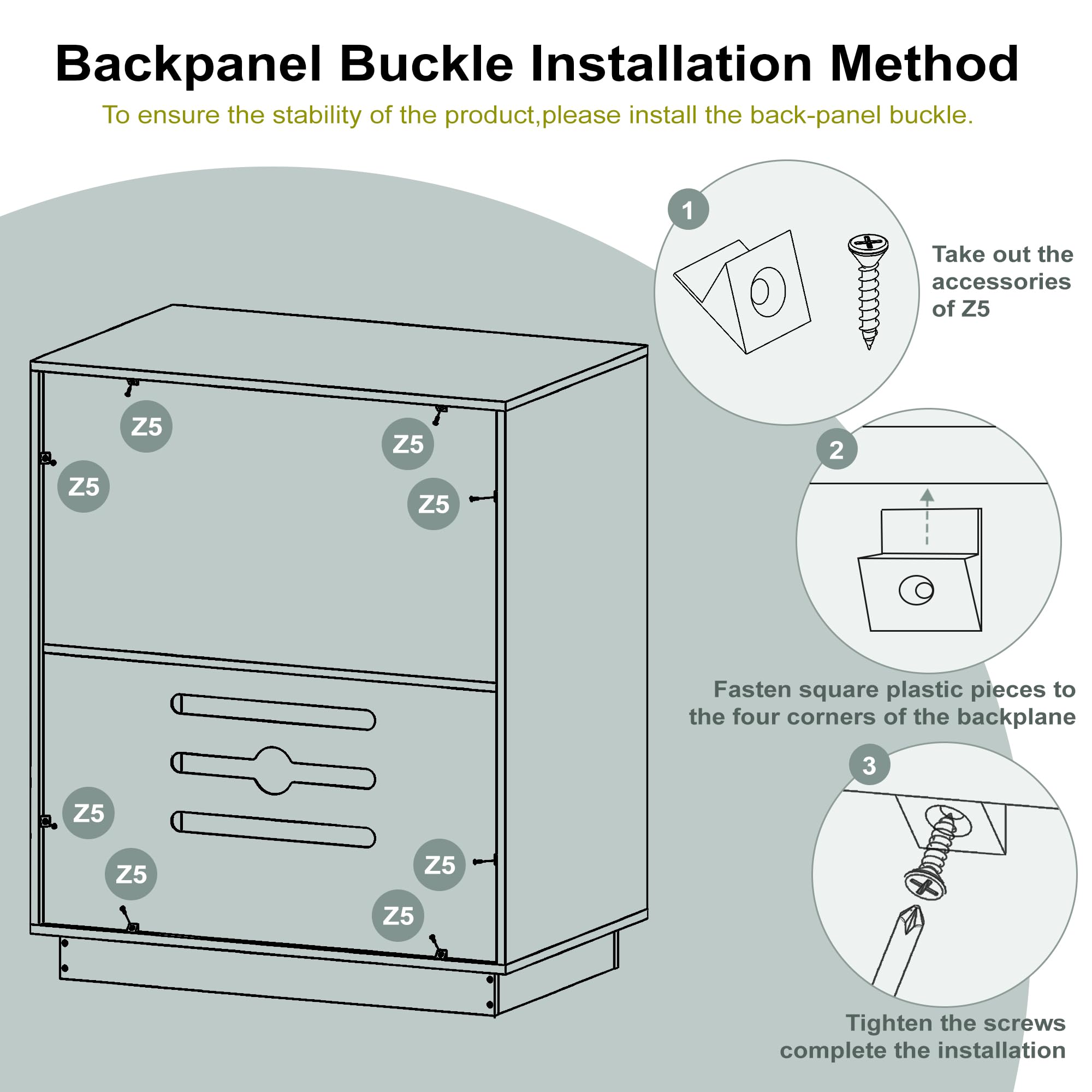 Backpanel Buckle Installation Method

To ensure the stability of the product,please install the back-panel buckle.

Z5

Z5

Z5

Z5

Z5

Z5

Z5

Z5

1

Take out the accessories of Z5

2

Fasten square plastic pieces to the four corners of the backplane

3

Tighten the screws complete the installation