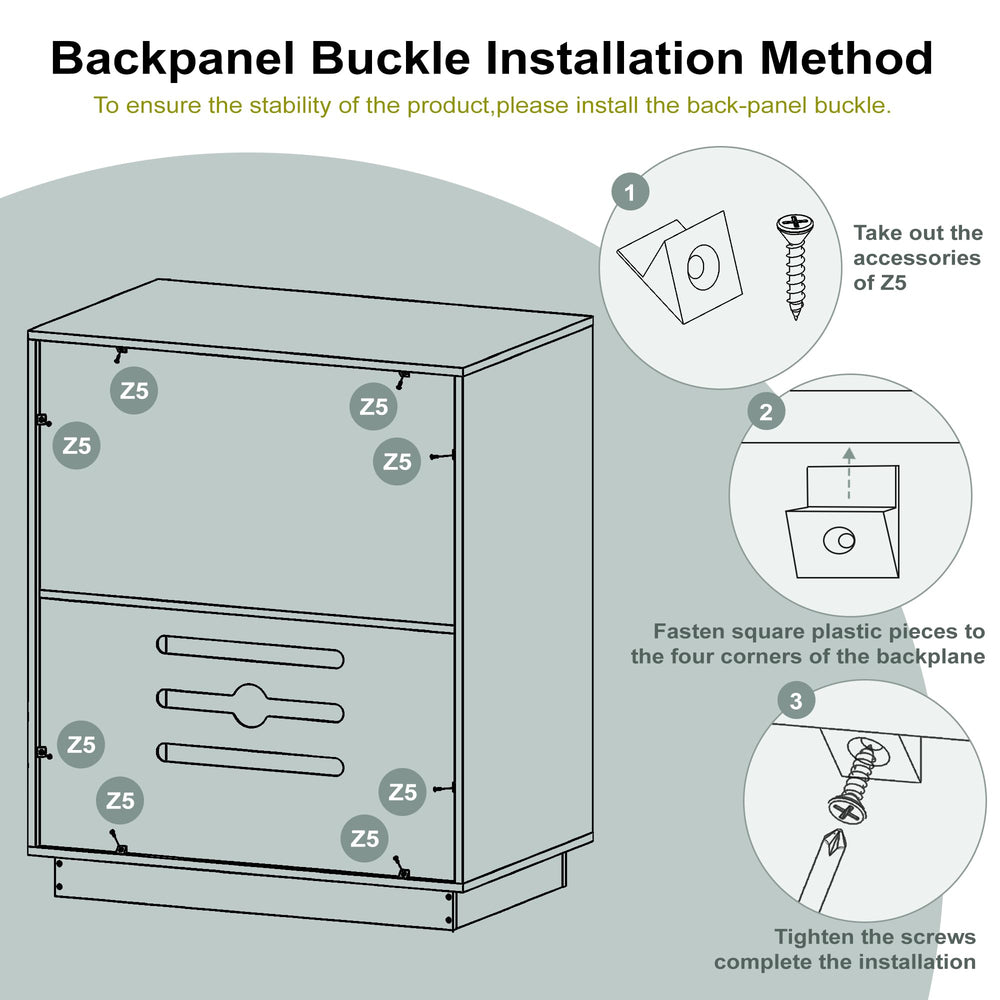 Backpanel Buckle Installation Method

To ensure the stability of the product,please install the back-panel buckle.

Z5

Z5

Z5

Z5

Z5

Z5

Z5

Z5

1

Take out the accessories of Z5

2

Fasten square plastic pieces to the four corners of the backplane

3

Tighten the screws complete the installation