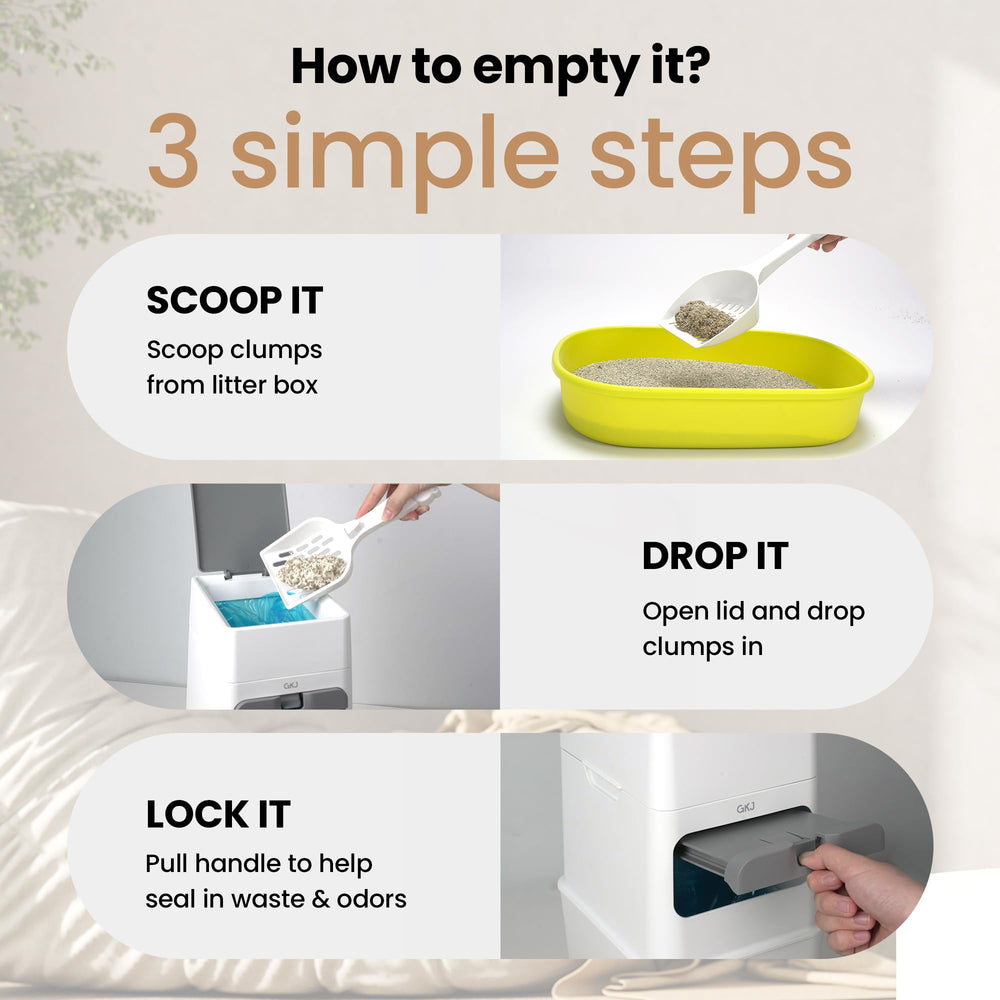 How to empty it?

3 simple steps

SCOOP IT

Scoop clumps from litter box

GKJ

DROP IT

Open lid and drop clumps in

LOCK IT

Pull handle to help seal in waste & odors

GKJ