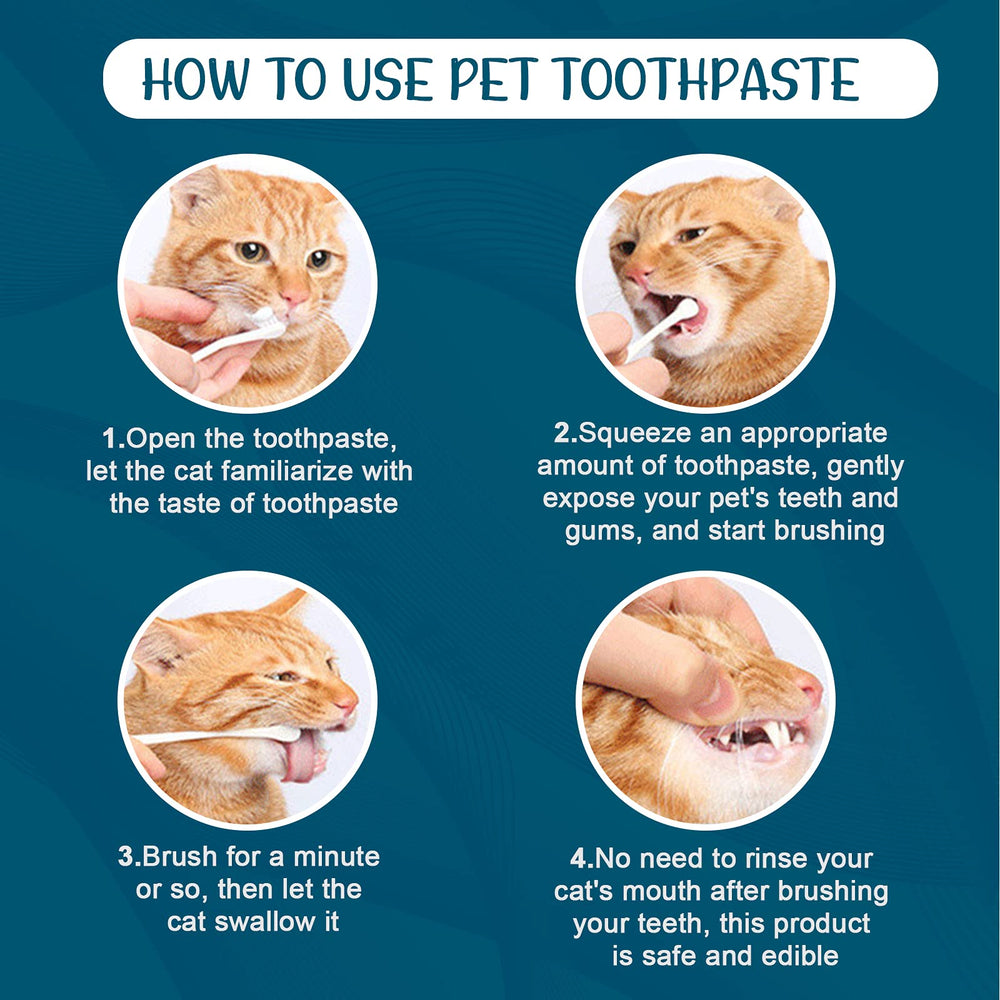 HOW TO USE PET TOOTHPASTE

1.Open the toothpaste, let the cat familiarize with the taste of toothpaste

2.Squeeze an appropriate amount of toothpaste, gently expose your pet's teeth and gums, and start brushing

3.Brush for a minute or so, then let the cat swallow it

4.No need to rinse your cat's mouth after brushing your teeth, this product is safe and edible