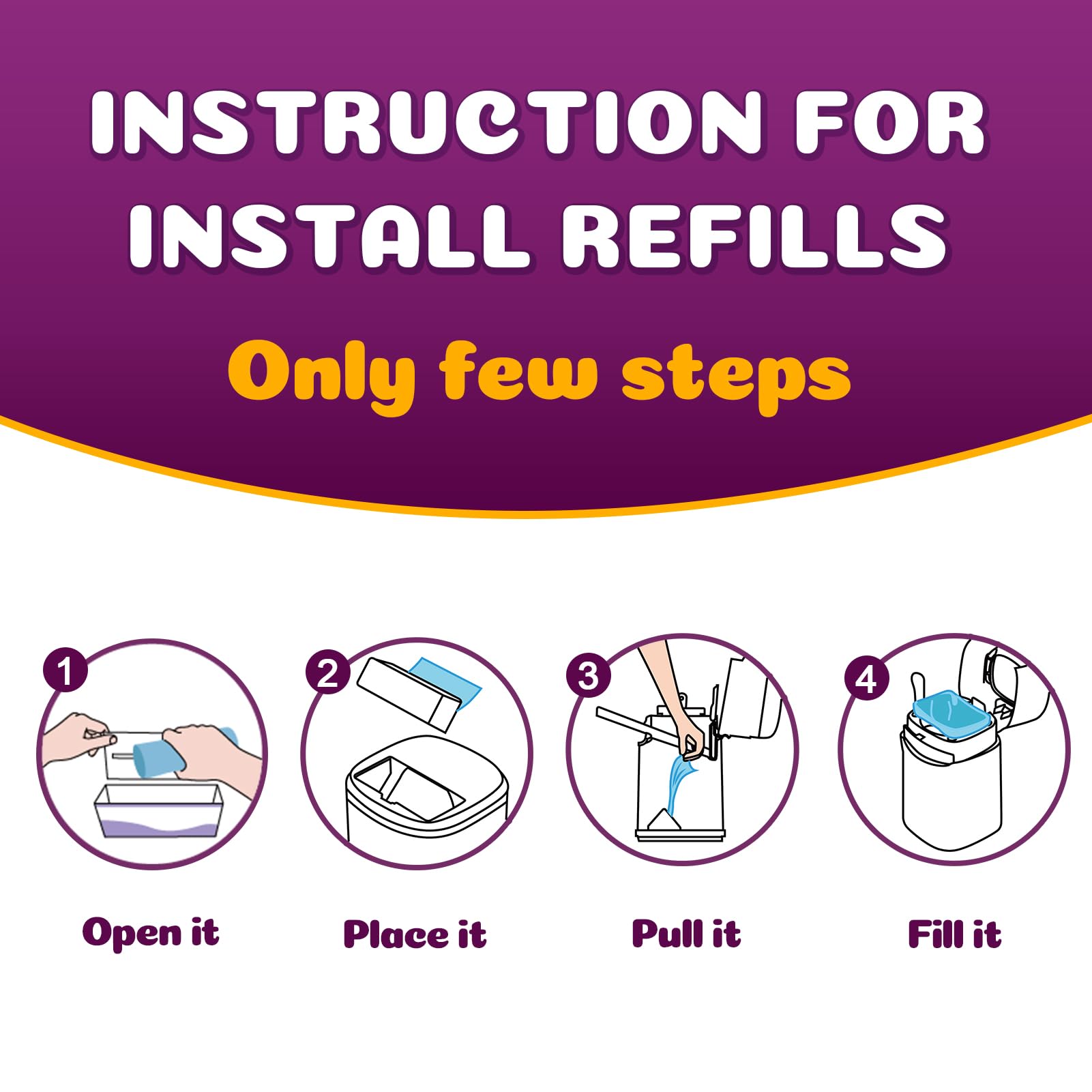 INSTRUCTION FOR INSTALL REFILLS

Only few steps

1 Open it

2 Place it

3 Pull it

4 Fill it