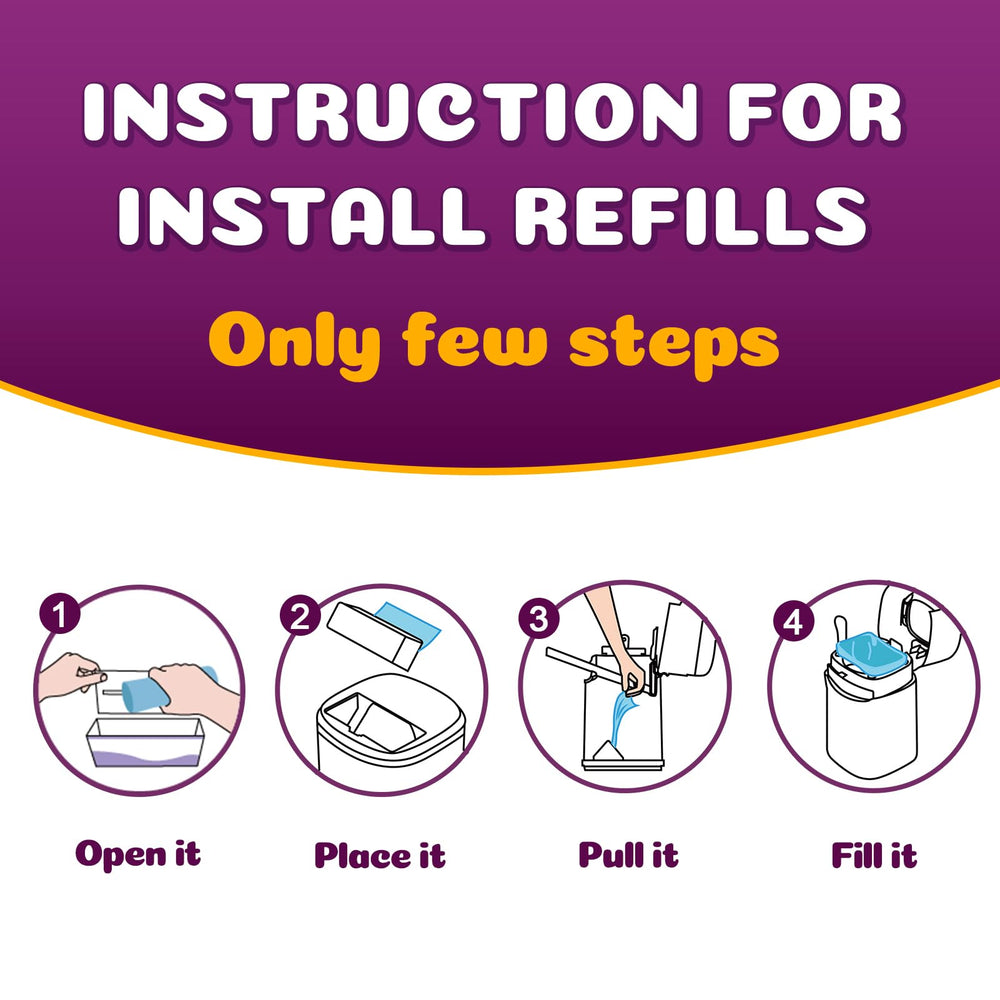 INSTRUCTION FOR INSTALL REFILLS

Only few steps

1

Open it

2

Place it

3

Pull it

4

Fill it