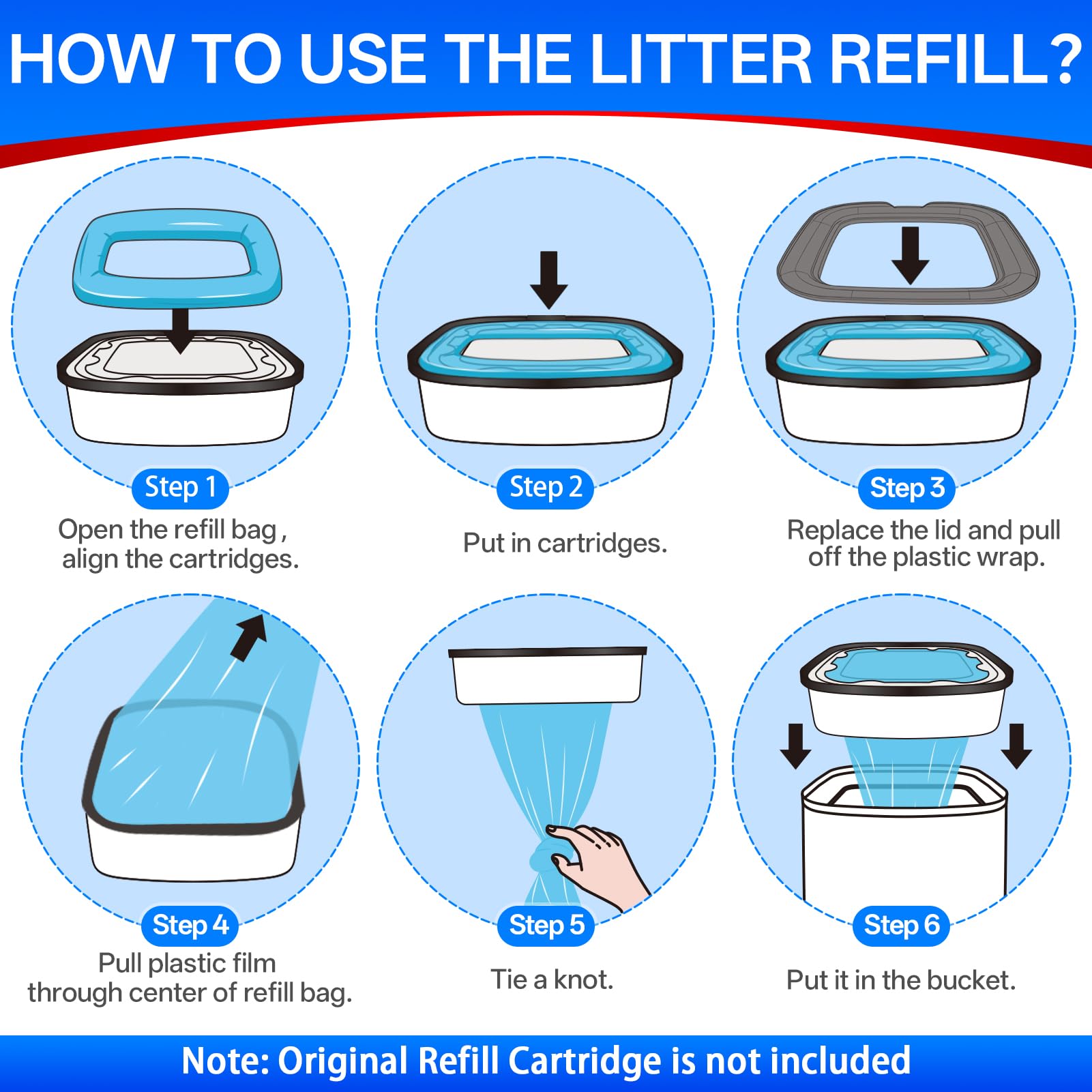 HOW TO USE THE LITTER REFILL?

Step 1
Open the refill bag , align the cartridges.

Step 2
Put in cartridges.

Step 3
Replace the lid and pull off the plastic wrap.

Step 4
Pull plastic film through center of refill bag.

Step 5
Tie a knot.

Step 6
Put it in the bucket.

Note: Original Refill Cartridge is not included