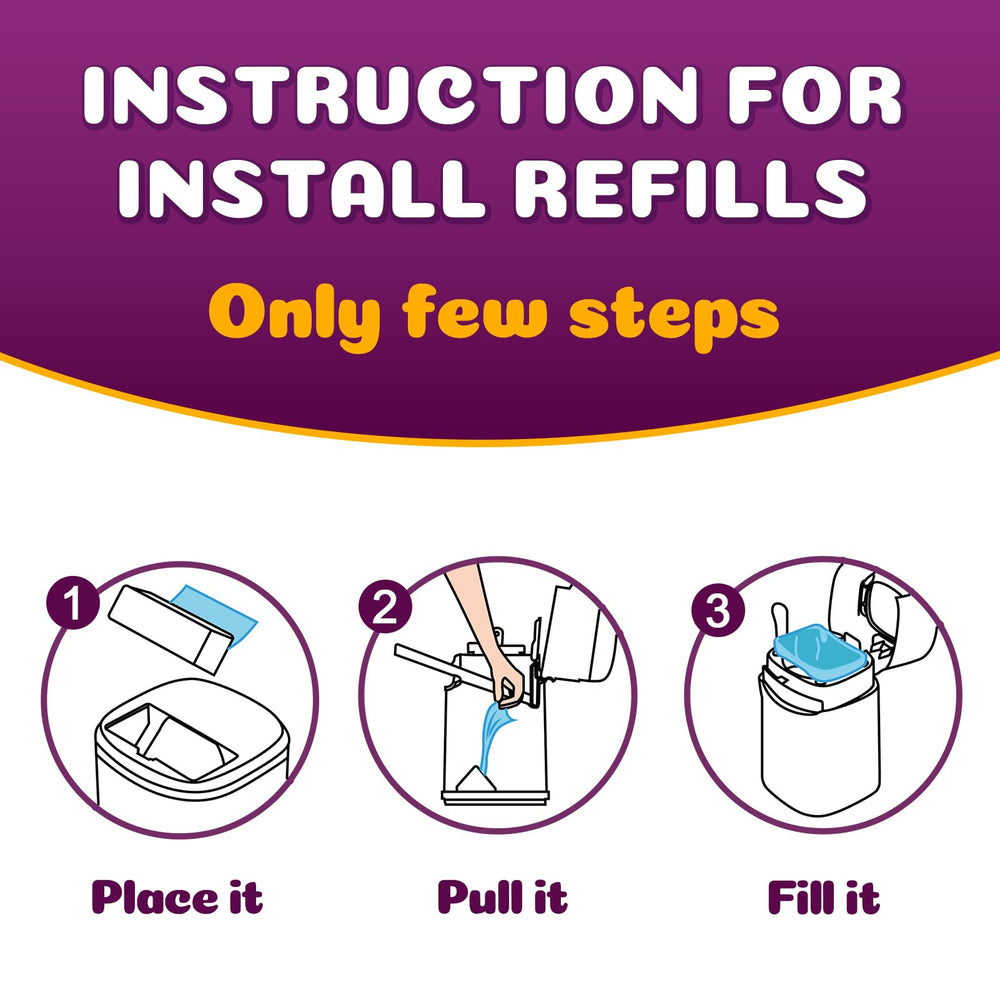 INSTRUCTION FOR INSTALL REFILLS

Only few steps

1

Place it

2

Pull it

3

Fill it