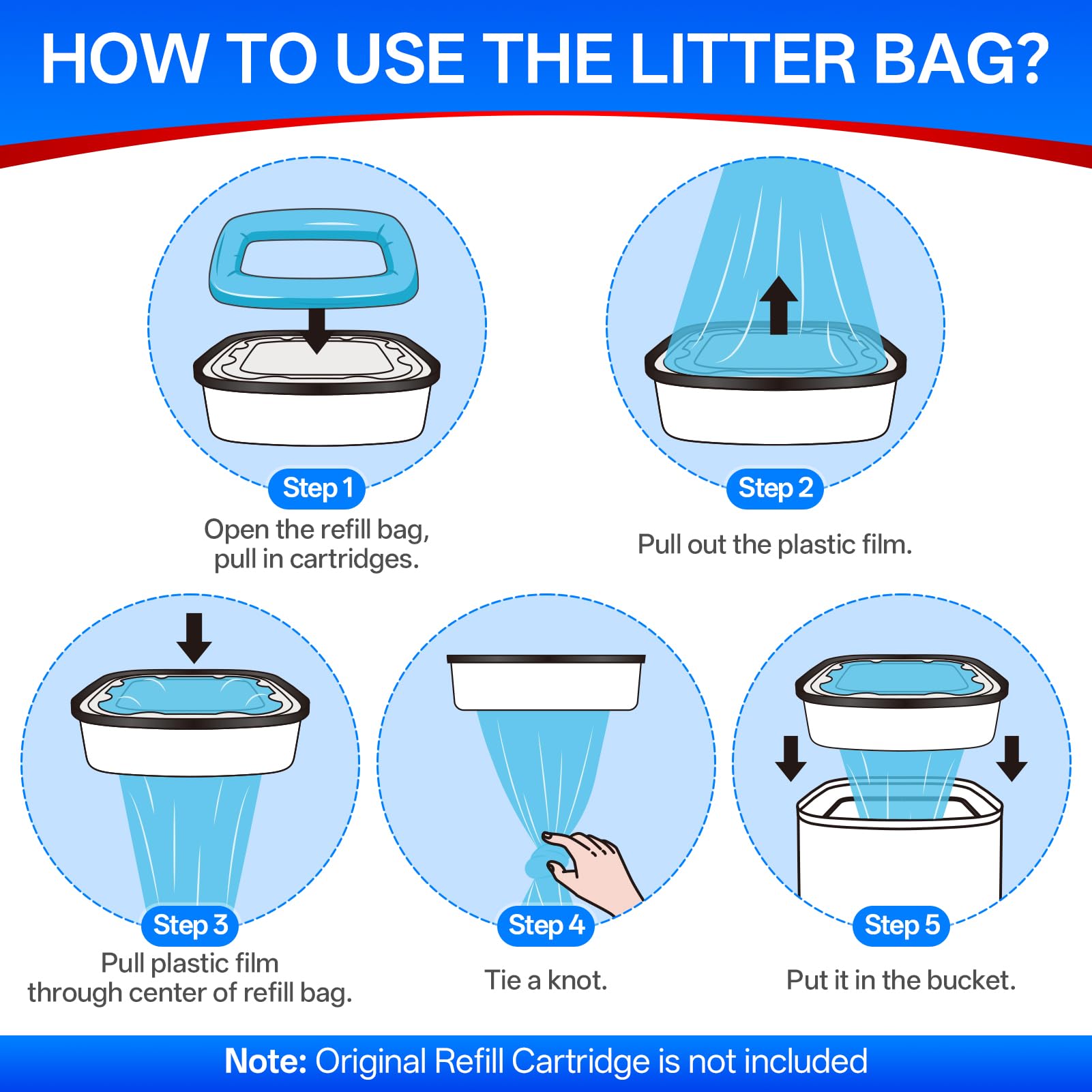 HOW TO USE THE LITTER BAG?

Step 1
Open the refill bag, pull in cartridges.

Step 2
Pull out the plastic film.

Step 3
Pull plastic film through center of refill bag.

Step 4
Tie a knot.

Step 5
Put it in the bucket.

Note: Original Refill Cartridge is not included