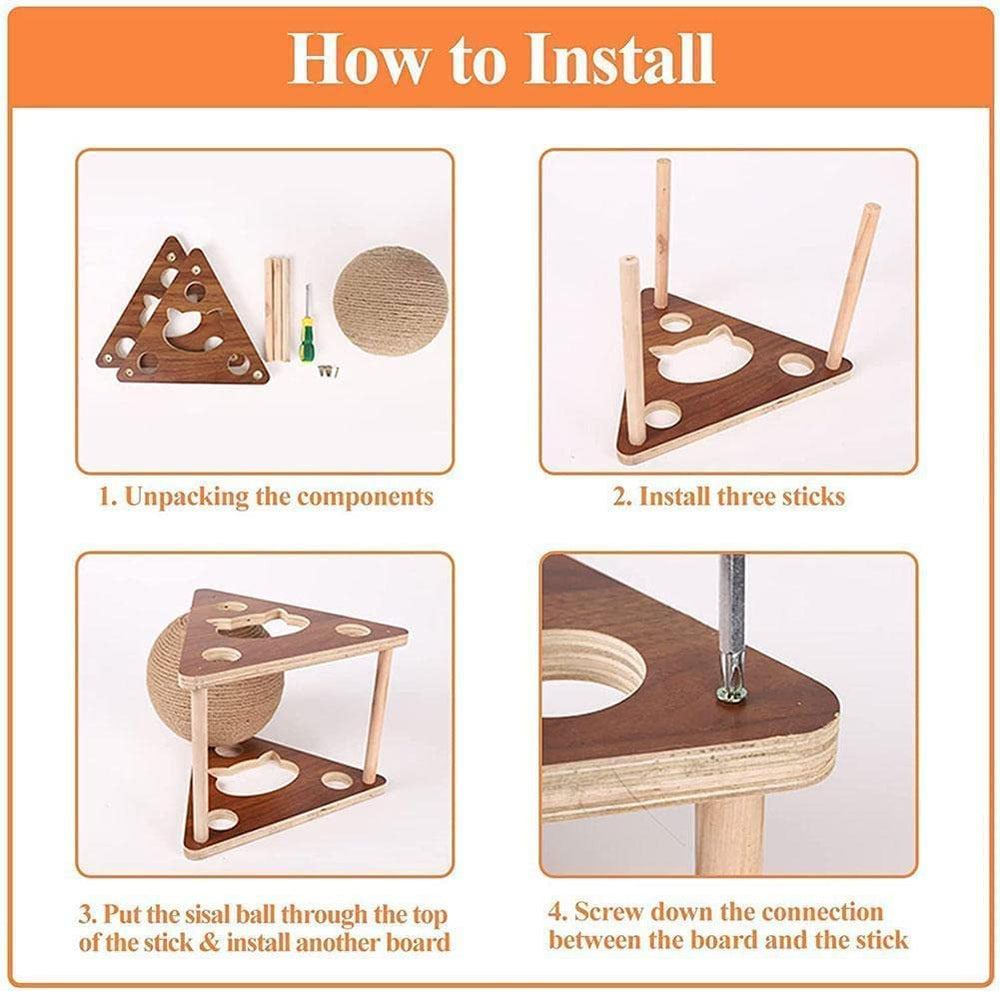 How to Install

1. Unpacking the components

2. Install three sticks

3. Put the sisal ball through the top of the stick & install another board

4. Screw down the connection between the board and the stick