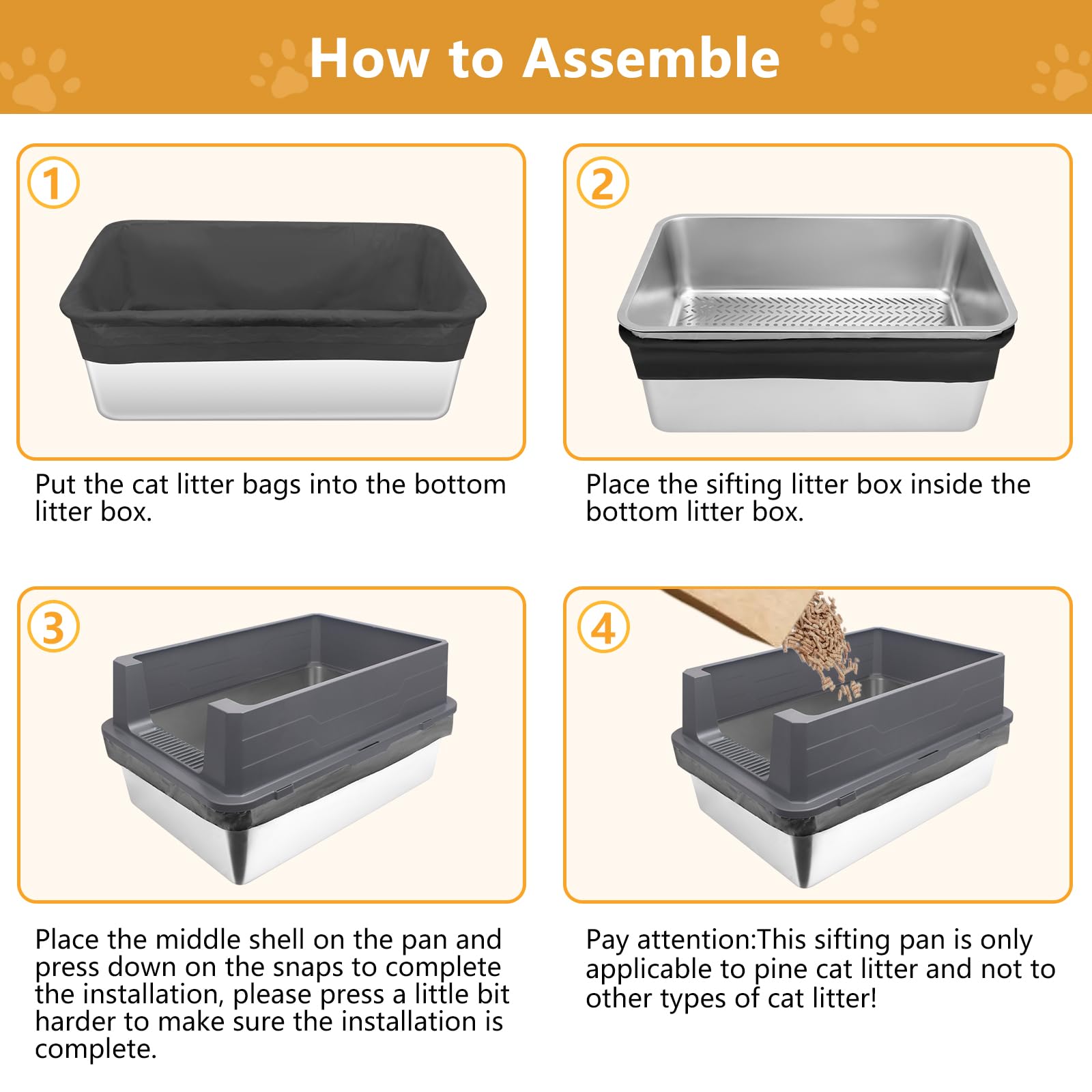 How to Assemble

1

Put the cat litter bags into the bottom litter box.

2

Place the sifting litter box inside the bottom litter box.

3

Place the middle shell on the pan and press down on the snaps to complete the installation, please press a little bit harder to make sure the installation is complete.

4

Pay attention:This sifting pan is only applicable to pine cat litter and not to other types of cat litter!