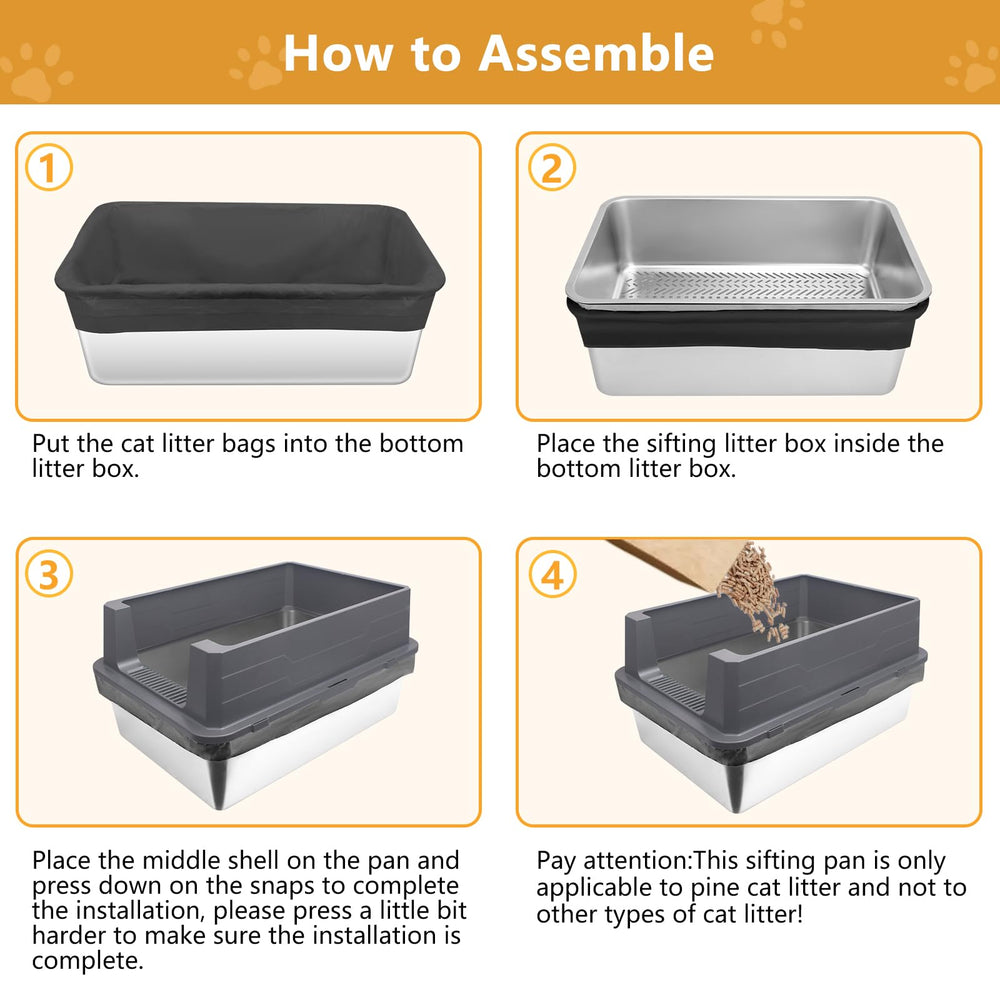 How to Assemble

1

Put the cat litter bags into the bottom litter box.

2

Place the sifting litter box inside the bottom litter box.

3

Place the middle shell on the pan and press down on the snaps to complete the installation, please press a little bit harder to make sure the installation is complete.

4

Pay attention:This sifting pan is only applicable to pine cat litter and not to other types of cat litter!