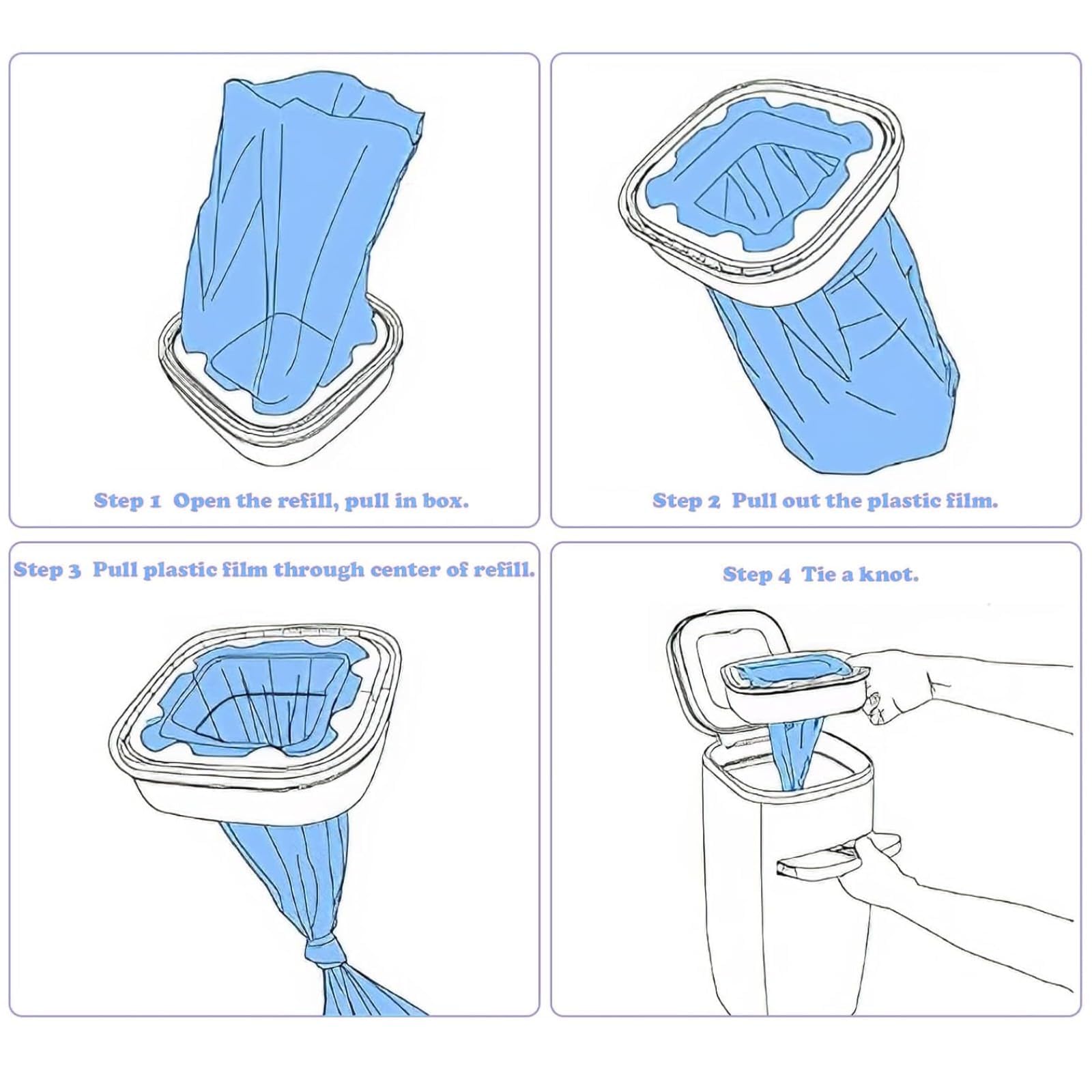 Step 1 Open the refill, pull in box.

Step 2 Pull out the plastic film.

Step 3 Pull plastic film through center of refill.

Step 4 Tie a knot.