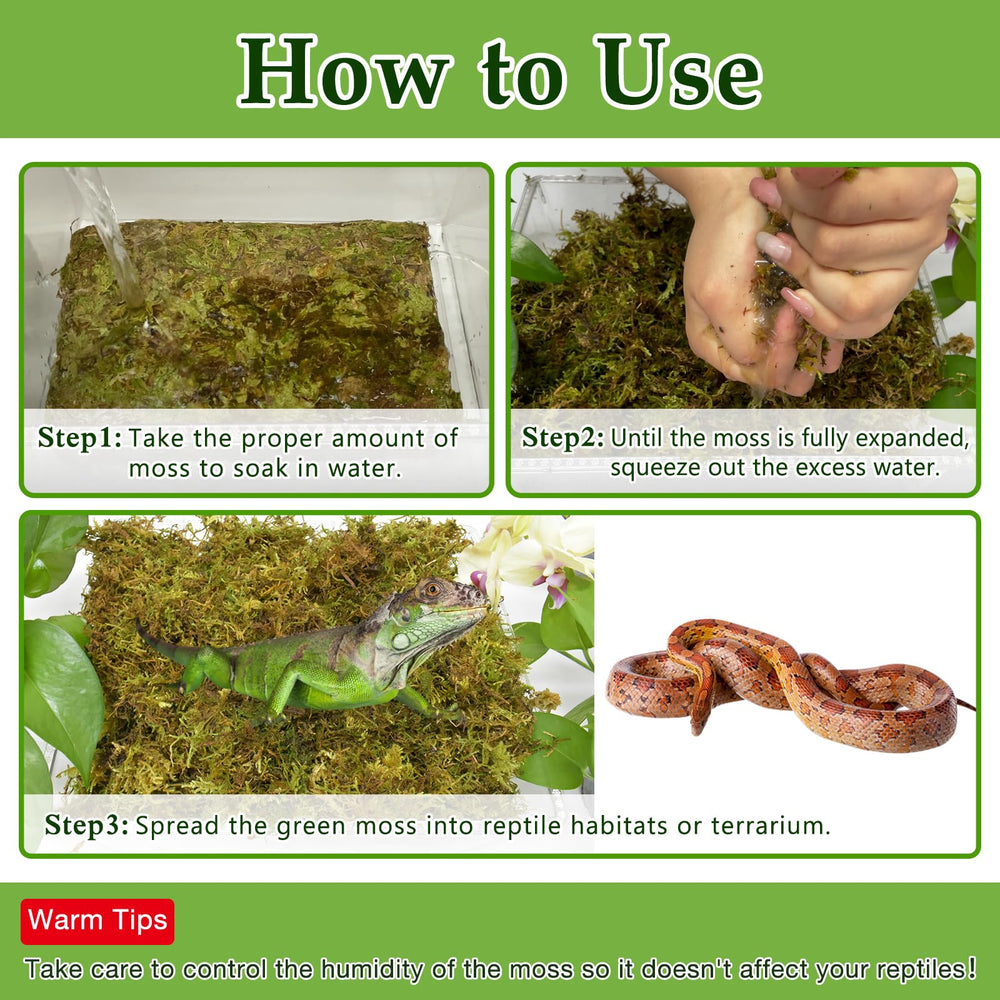 How to Use

Step1: Take the proper amount of moss to soak in water.

Step2: Until the moss is fully expanded, squeeze out the excess water.

Step3: Spread the green moss into reptile habitats or terrarium.

Warm Tips

Take care to control the humidity of the moss so it doesn't affect your reptiles!