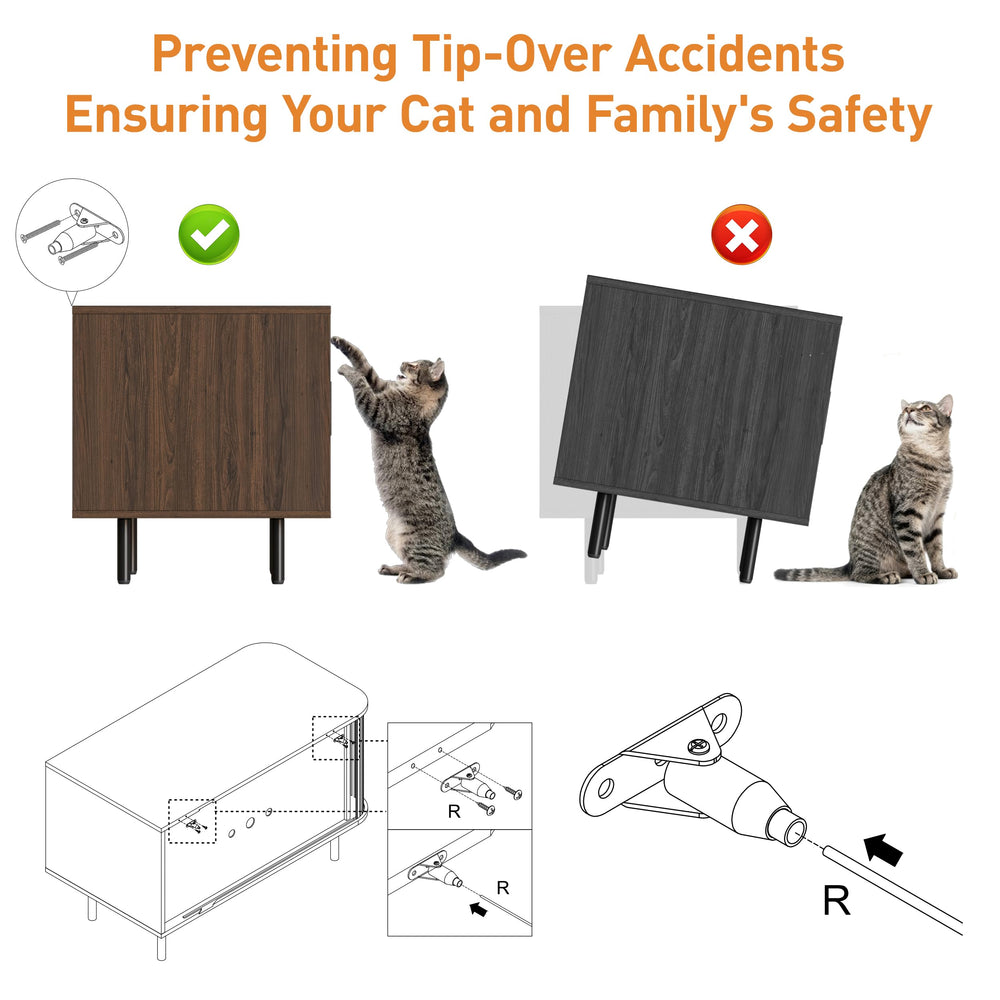 Preventing Tip-Over Accidents
Ensuring Your Cat and Family's Safety

R

R

R