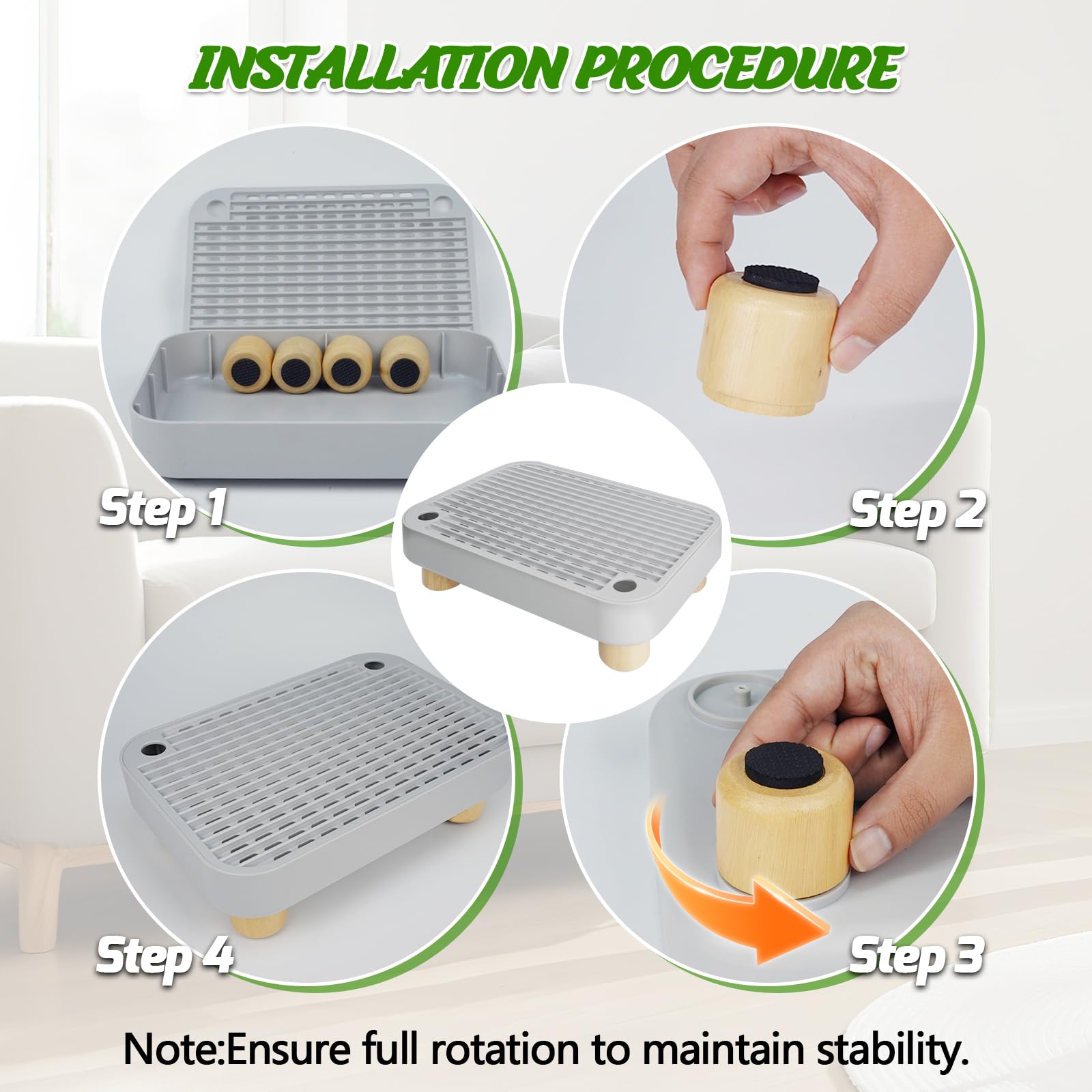 INSTALLATION PROCEDURE

Step 1

Step 2

Step 4

Step 3

Note:Ensure full rotation to maintain stability.