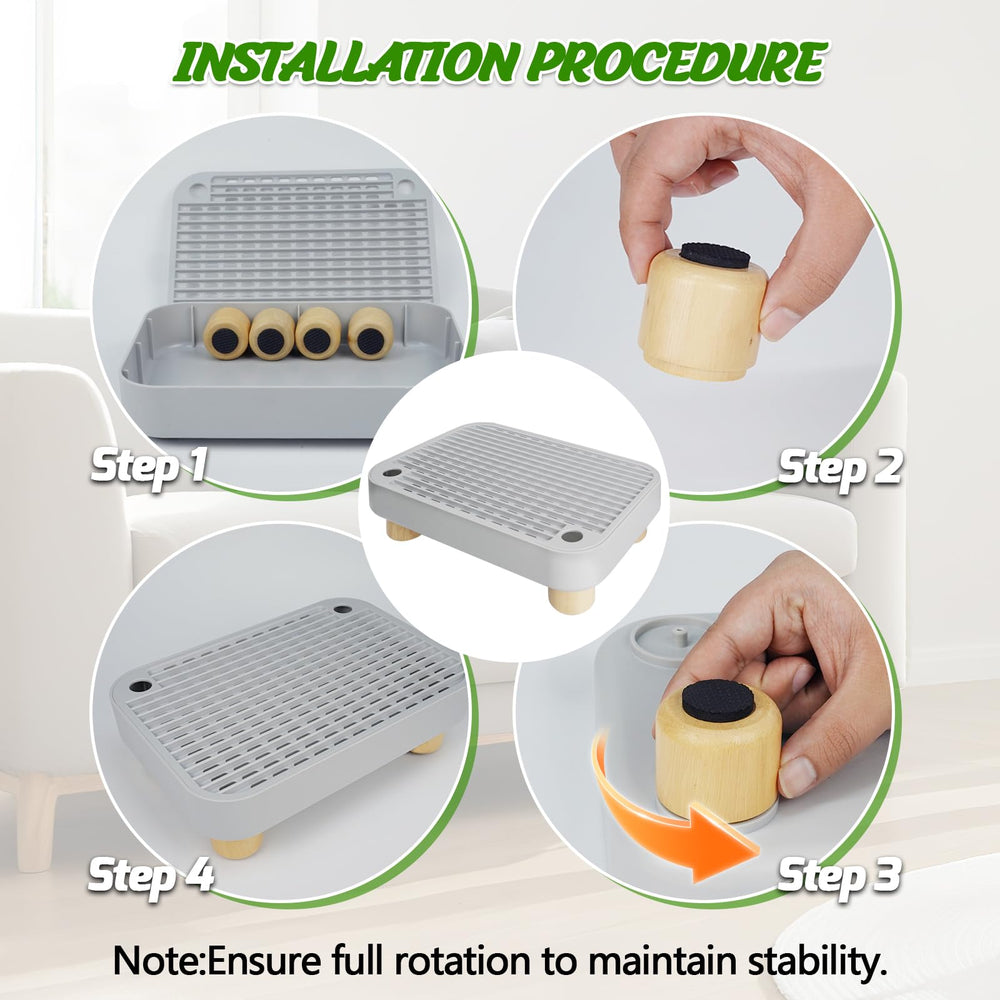 INSTALLATION PROCEDURE

Step 1

Step 2

Step 4

Step 3

Note:Ensure full rotation to maintain stability.