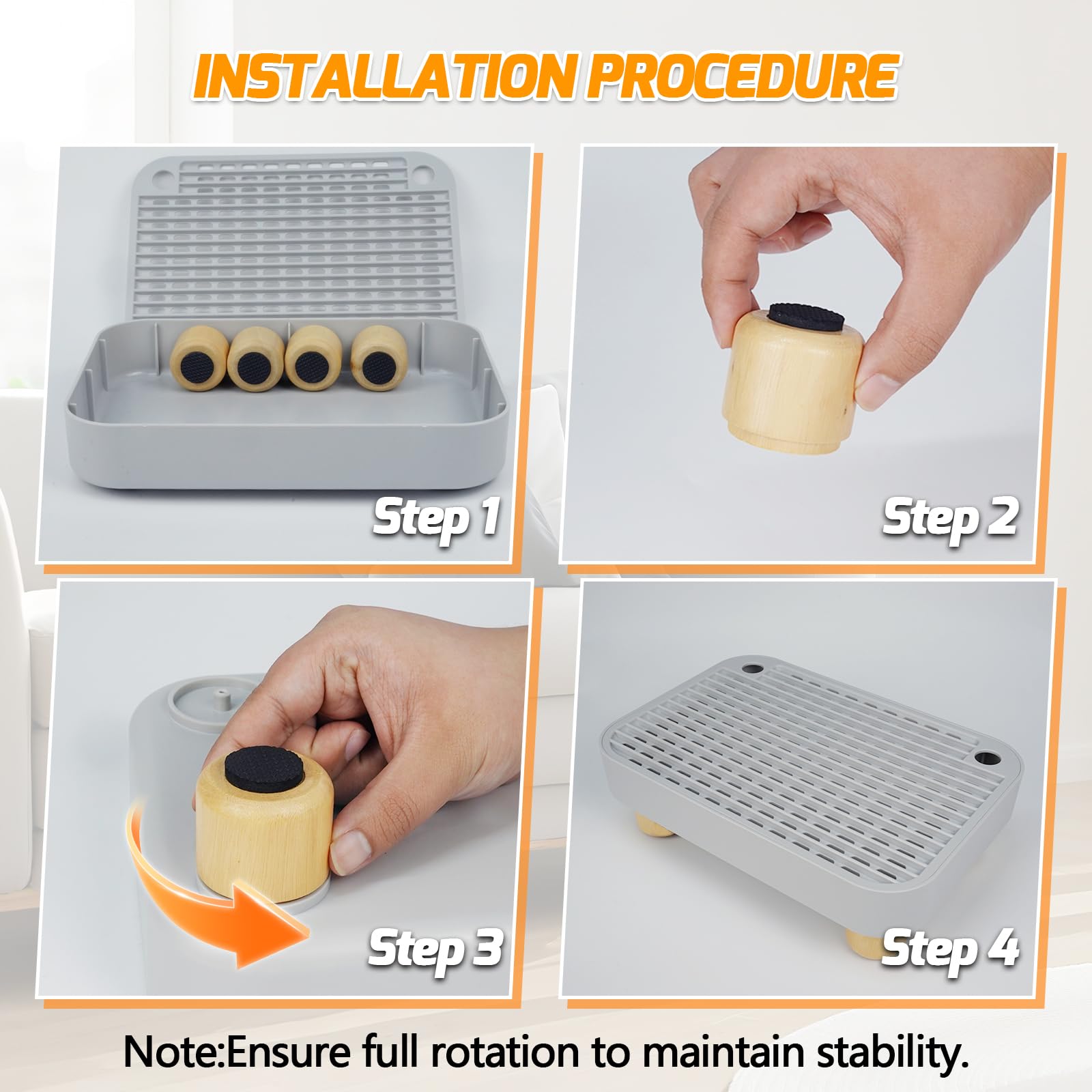 INSTALLATION PROCEDURE

Step 1

Step 2

Step 3

Step 4

Note:Ensure full rotation to maintain stability.