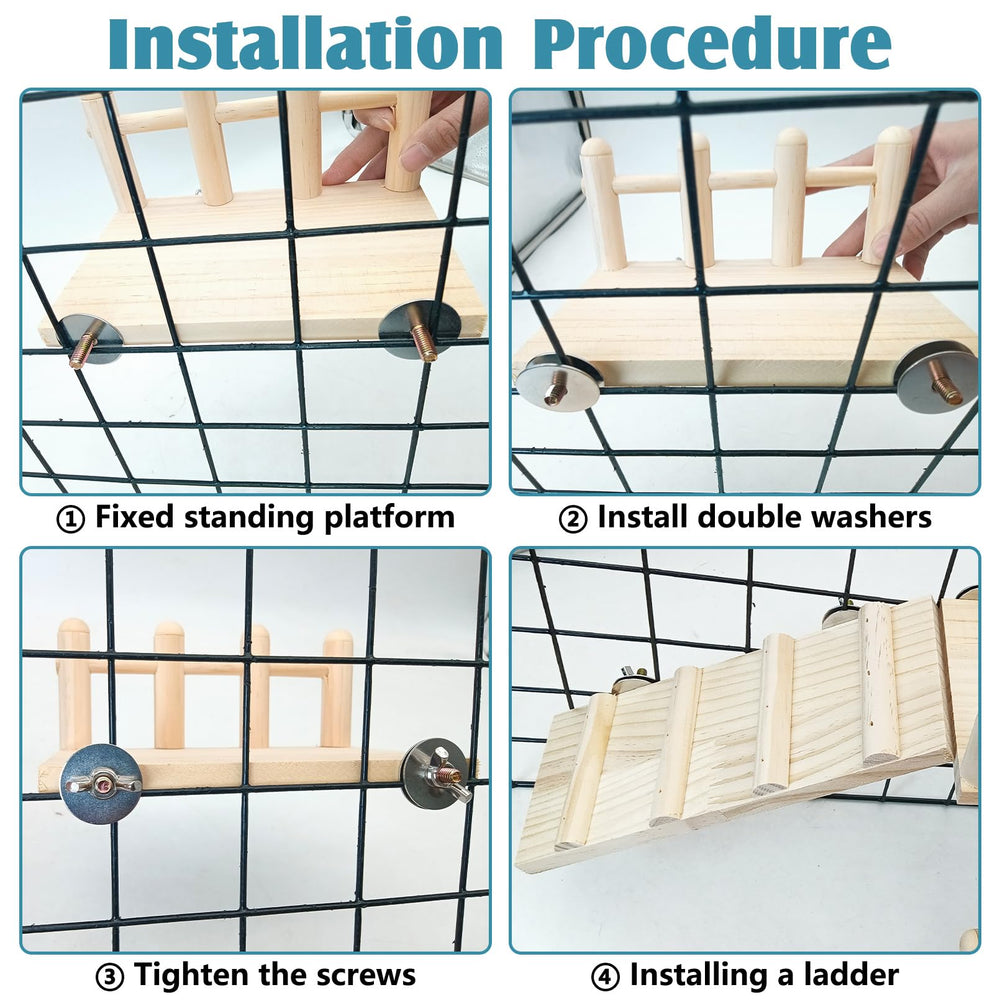 Installation Procedure

① Fixed standing platform

② Install double washers

③ Tighten the screws

④ Installing a ladder