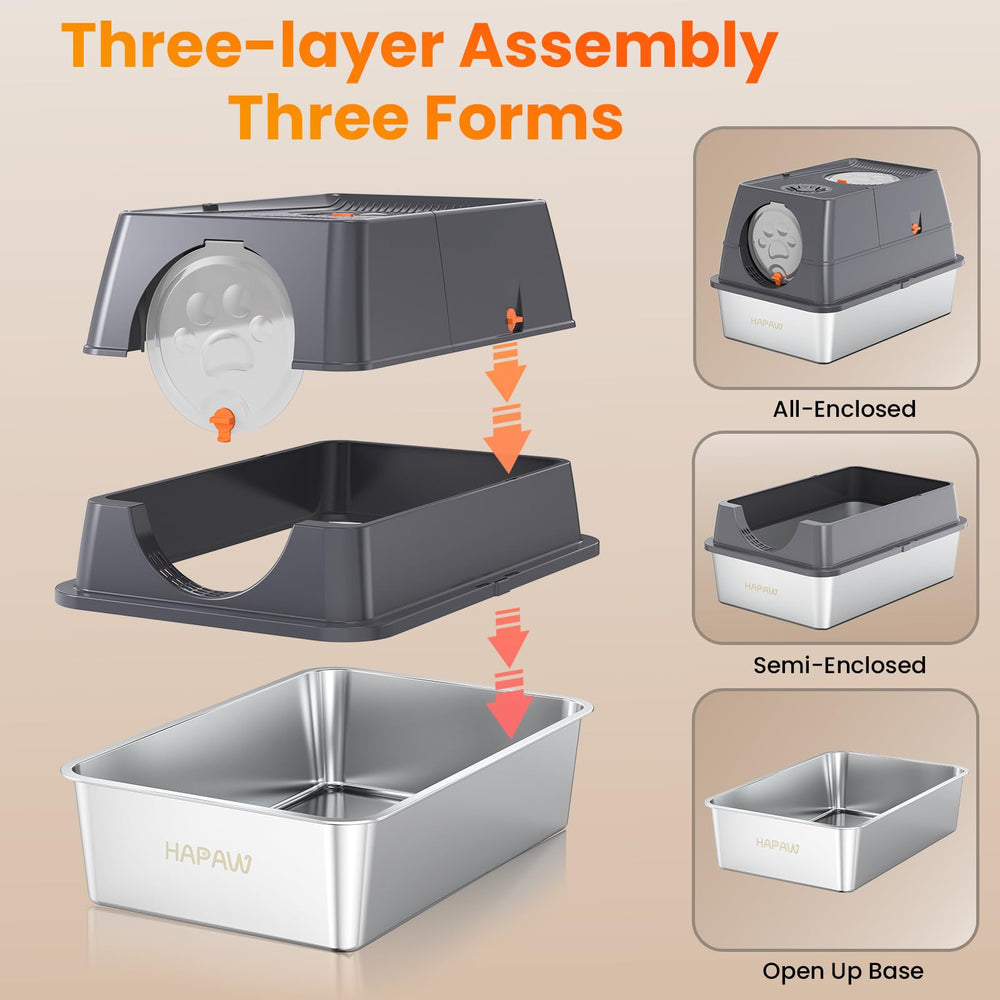 Three-layer Assembly
Three Forms

HAPAW

HAPAW

All-Enclosed

HAPAW

Semi-Enclosed

HAPAW

Open Up Base