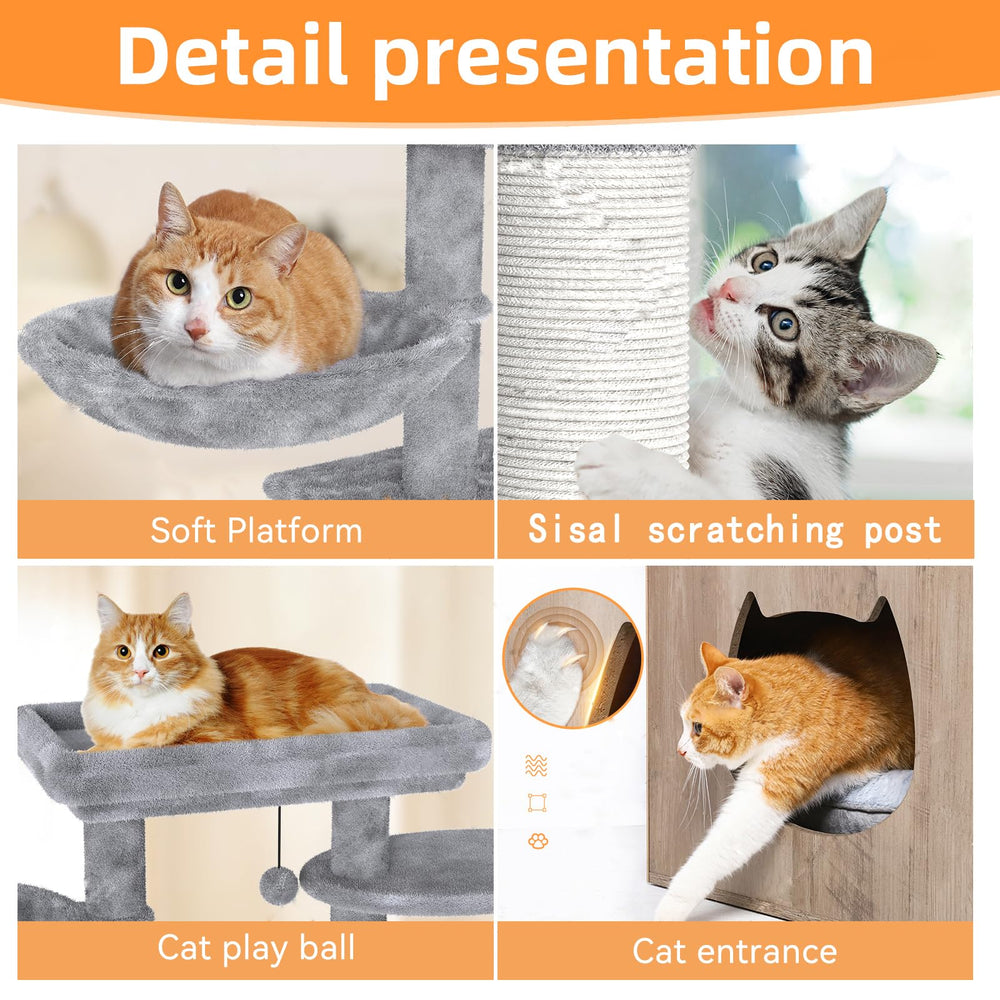 Detail presentation

Soft Platform

Sisal scratching post

Cat play ball

Cat entrance