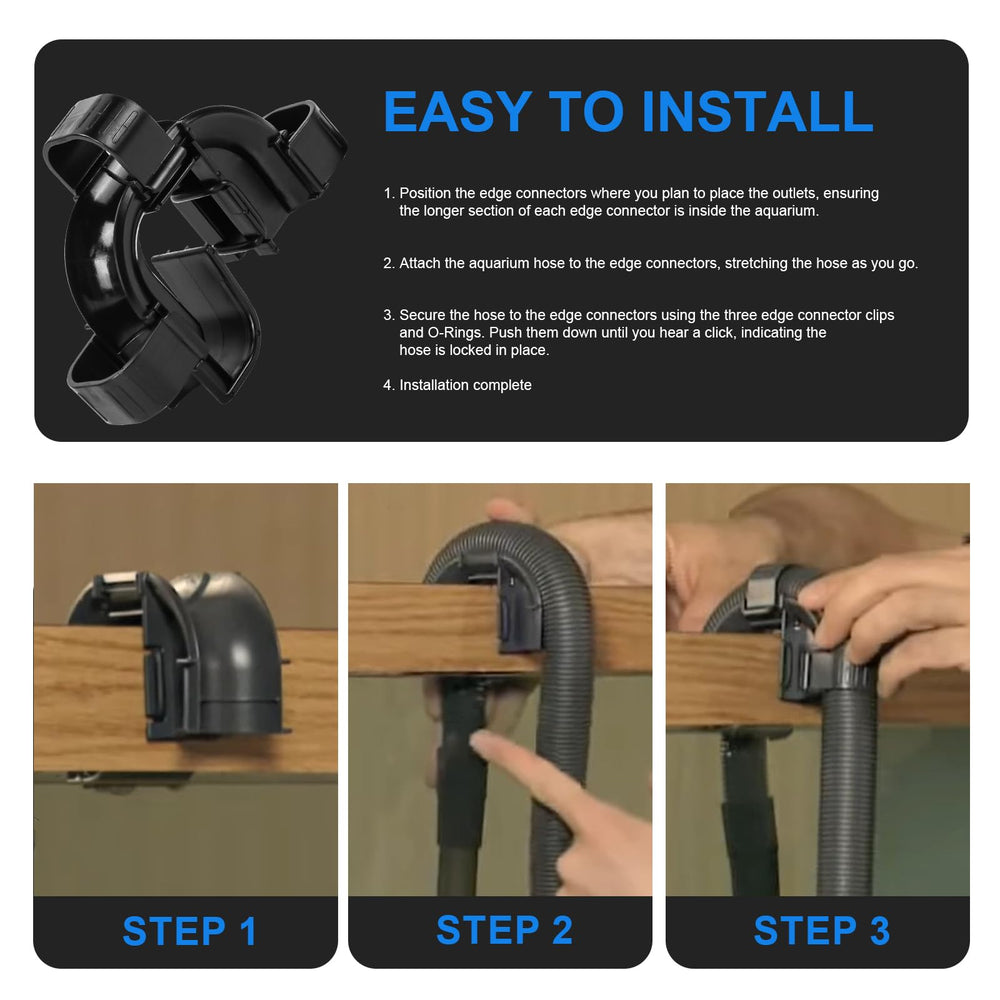 EASY TO INSTALL

1. Position the edge connectors where you plan to place the outlets, ensuring the longer section of each edge connector is inside the aquarium.

2. Attach the aquarium hose to the edge connectors, stretching the hose as you go.

3. Secure the hose to the edge connectors using the three edge connector clips and O-Rings. Push them down until you hear a click, indicating the hose is locked in place.

4. Installation complete

STEP 1

STEP 2

STEP 3