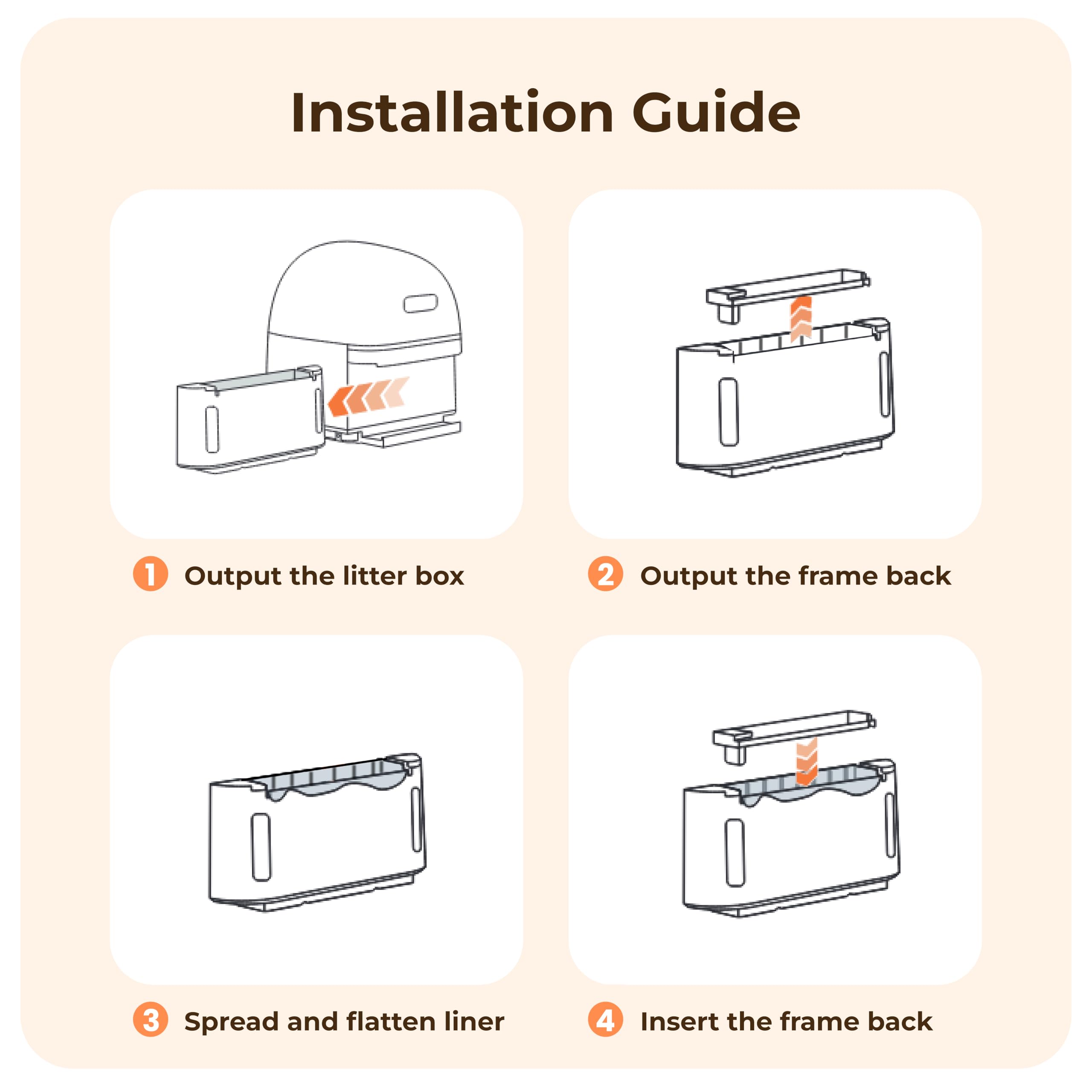 Installation Guide

1 Output the litter box

2 Output the frame back

3 Spread and flatten liner

4 Insert the frame back