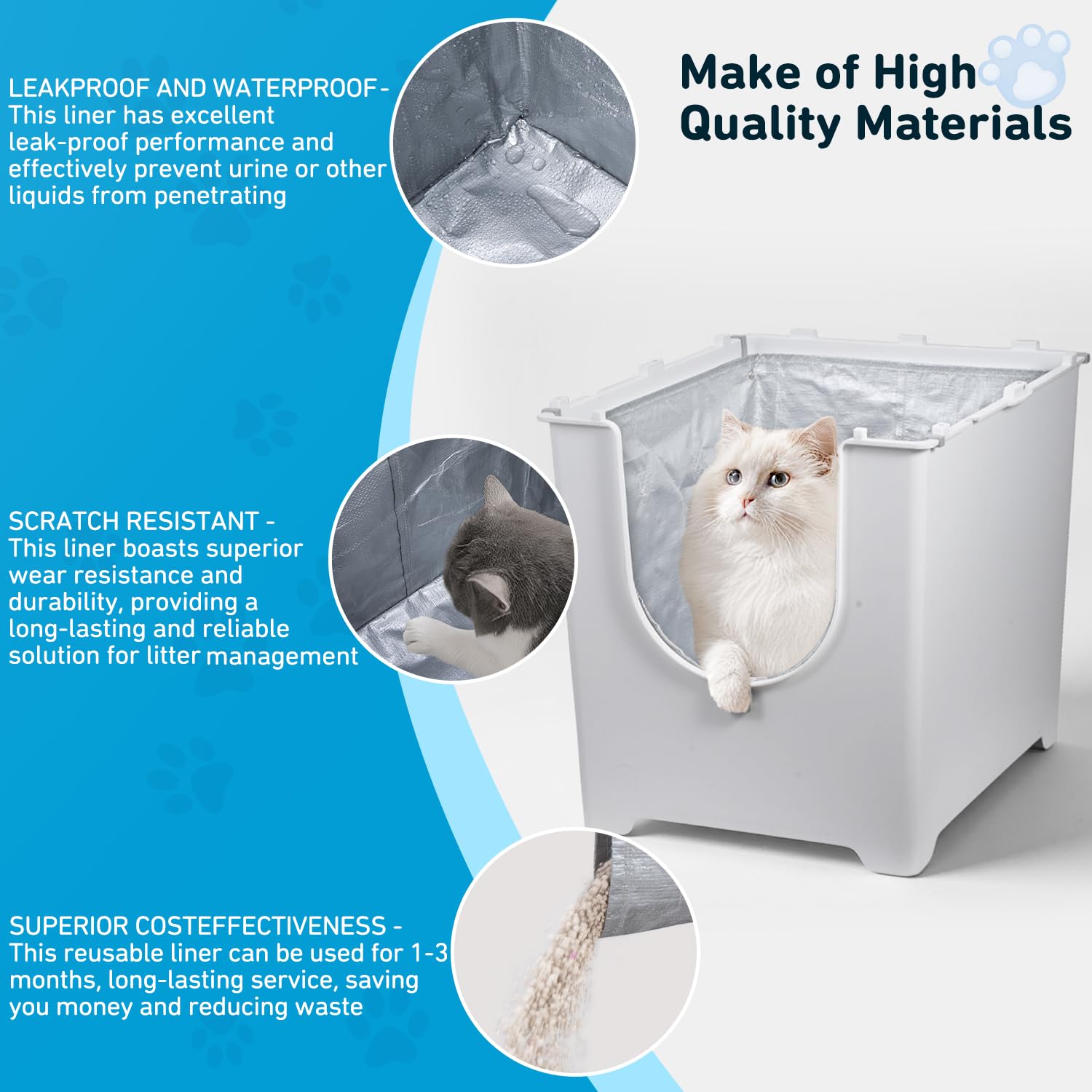 Make of High Quality Materials

LEAKPROOF AND WATERPROOF - This liner has excellent leak-proof performance and effectively prevent urine or other liquids from penetrating

SCRATCH RESISTANT - This liner boasts superior wear resistance and durability, providing a long-lasting and reliable solution for litter management

SUPERIOR COSTEFFECTIVENESS - This reusable liner can be used for 1-3 months, long-lasting service, saving you money and reducing waste