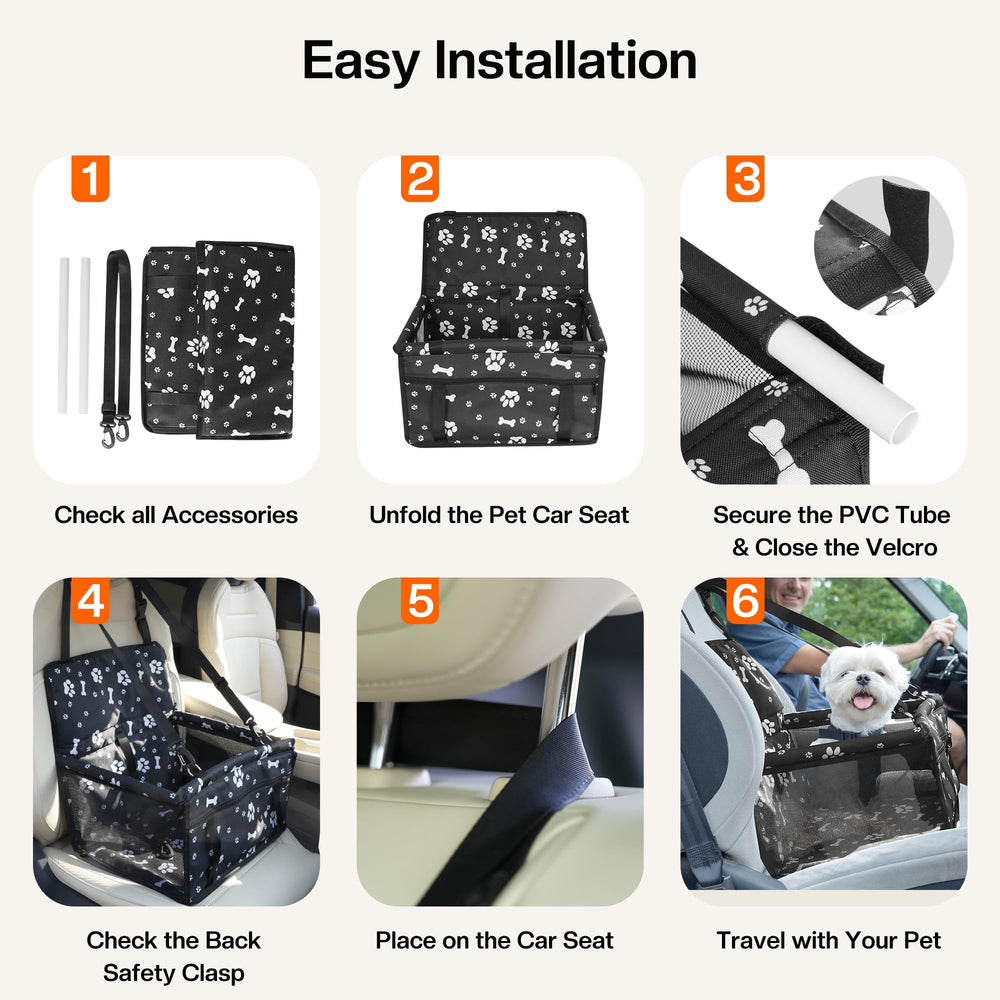 Easy Installation

1

Check all Accessories

2

Unfold the Pet Car Seat

3

Secure the PVC Tube & Close the Velcro

4

Check the Back Safety Clasp

5

Place on the Car Seat

6

Travel with Your Pet