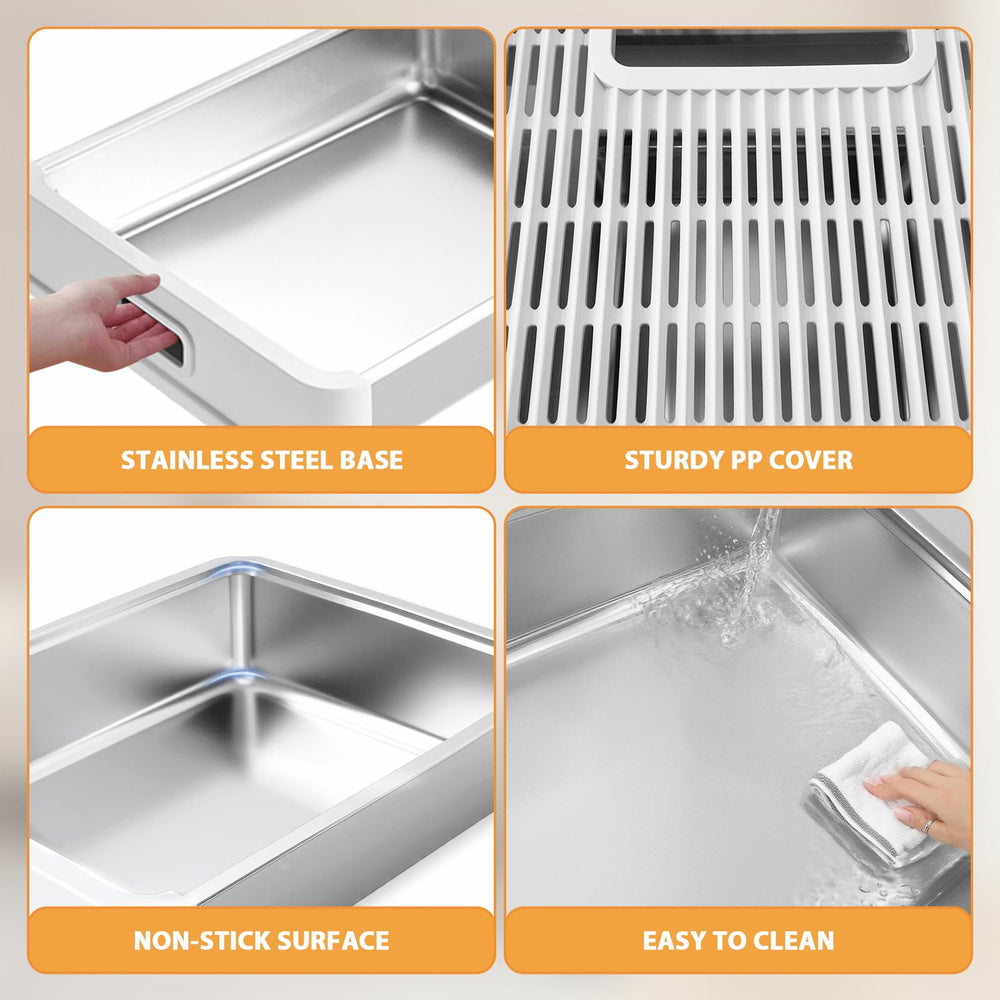 STAINLESS STEEL BASE

STURDY PP COVER

NON-STICK SURFACE

EASY TO CLEAN