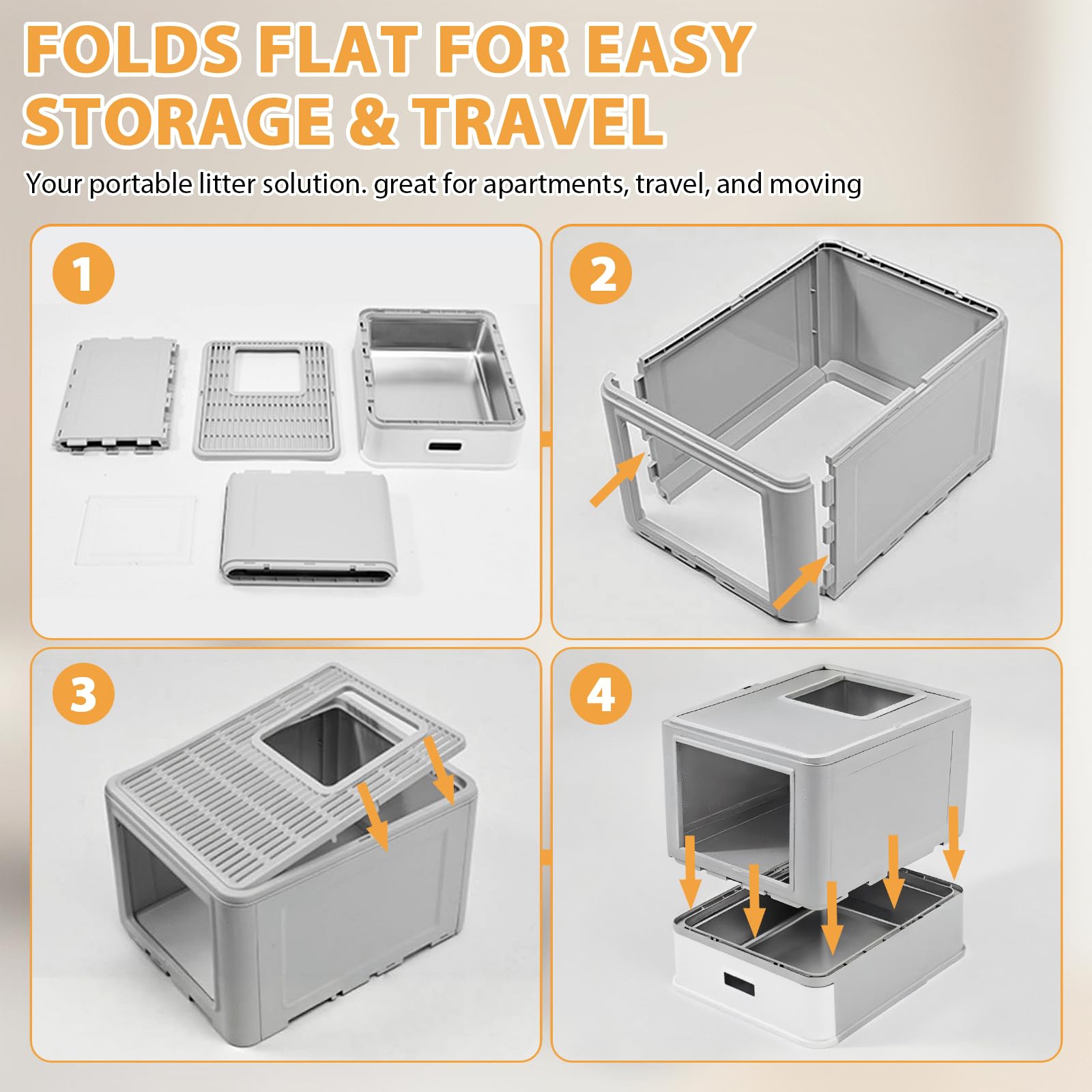 FOLDS FLAT FOR EASY STORAGE & TRAVEL

Your portable litter solution. great for apartments, travel, and moving

1

2

3

4