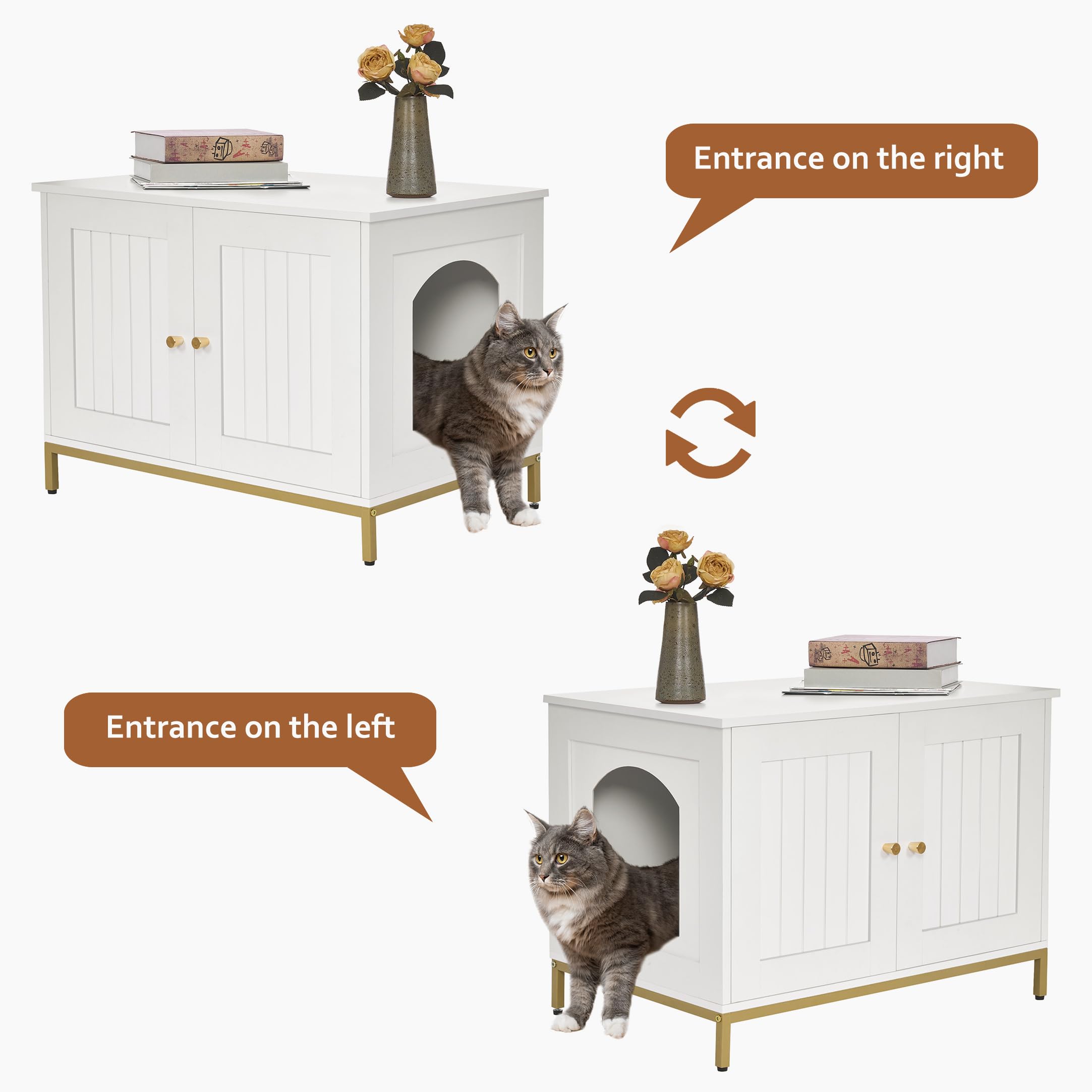 Entrance on the right

Entrance on the left