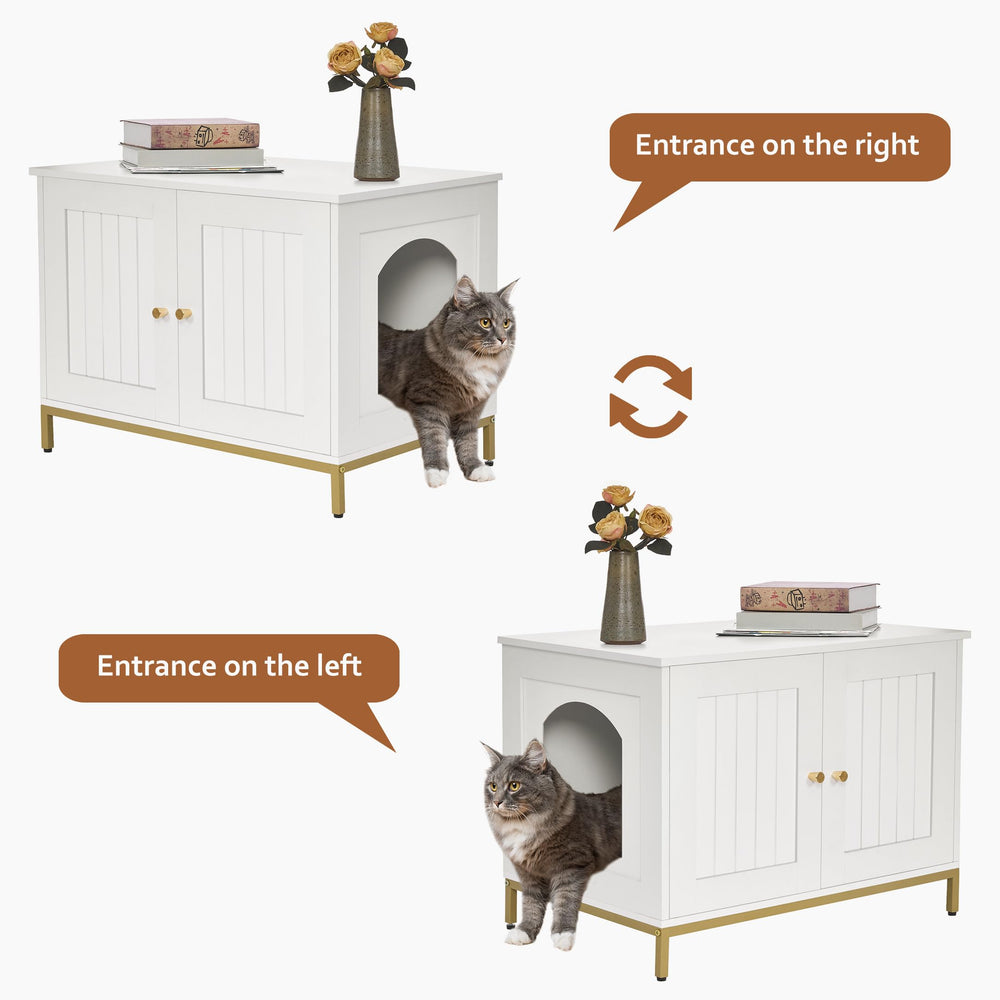 Entrance on the right

Entrance on the left